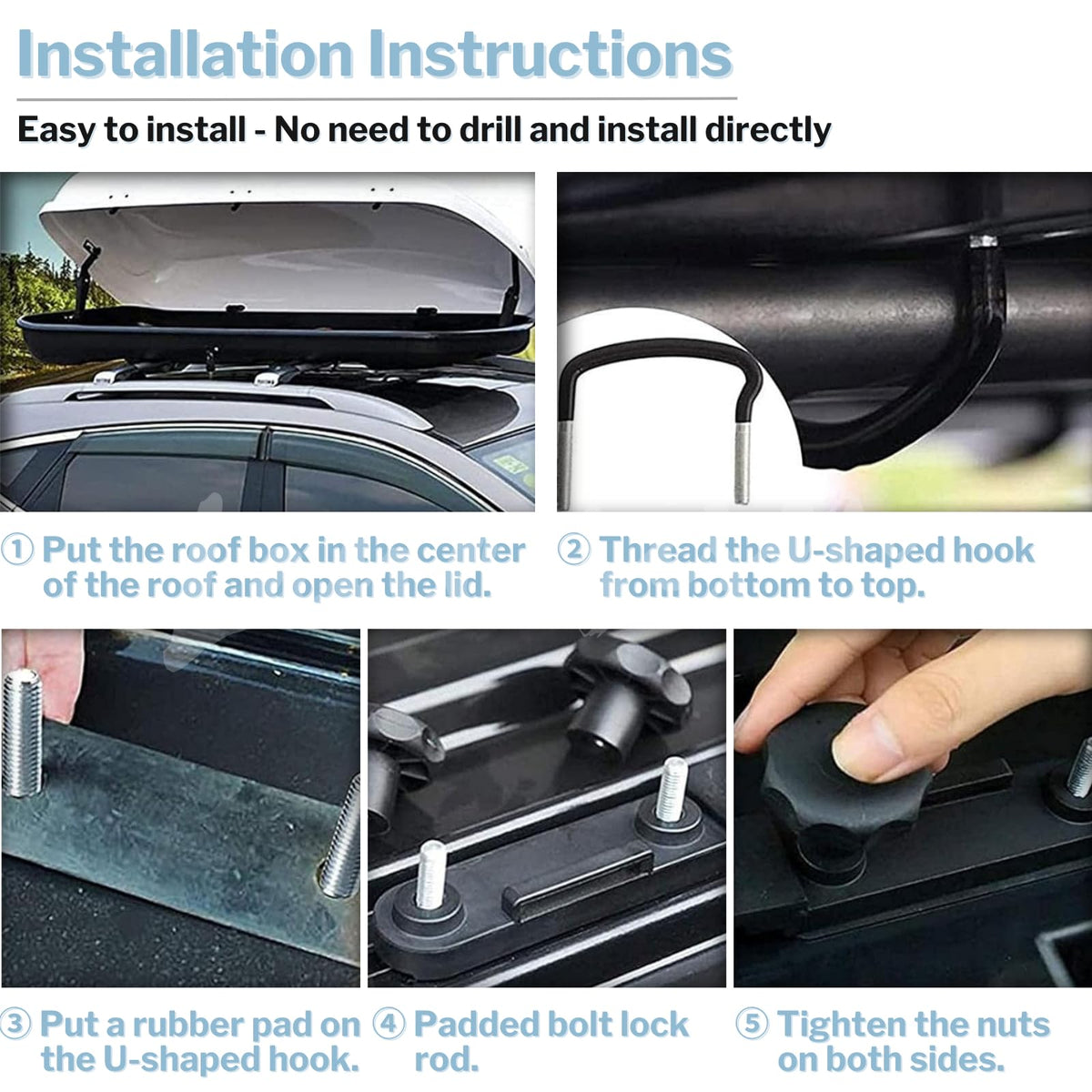 Installation Instructions

Easy to install - No need to drill and install directly

① Put the roof box in the center of the roof and open the lid.

② Thread the U-shaped hook from bottom to top.

③ Put a rubber pad on the U-shaped hook.

④ Padded bolt lock rod.

⑤ Tighten the nuts on both sides.