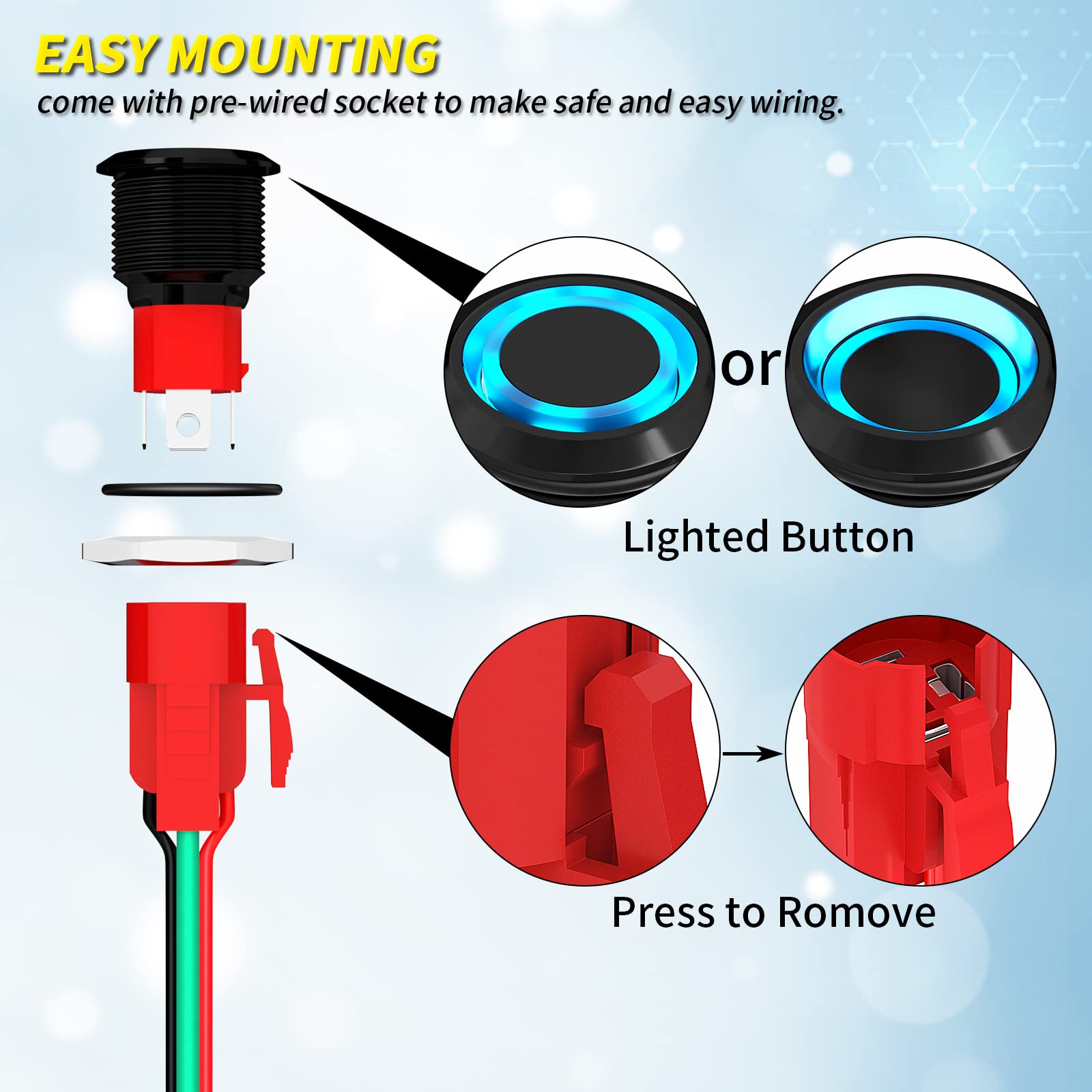 EASY MOUNTING
come with pre-wired socket to make safe and easy wiring.

or

Lighted Button

Press to Romove