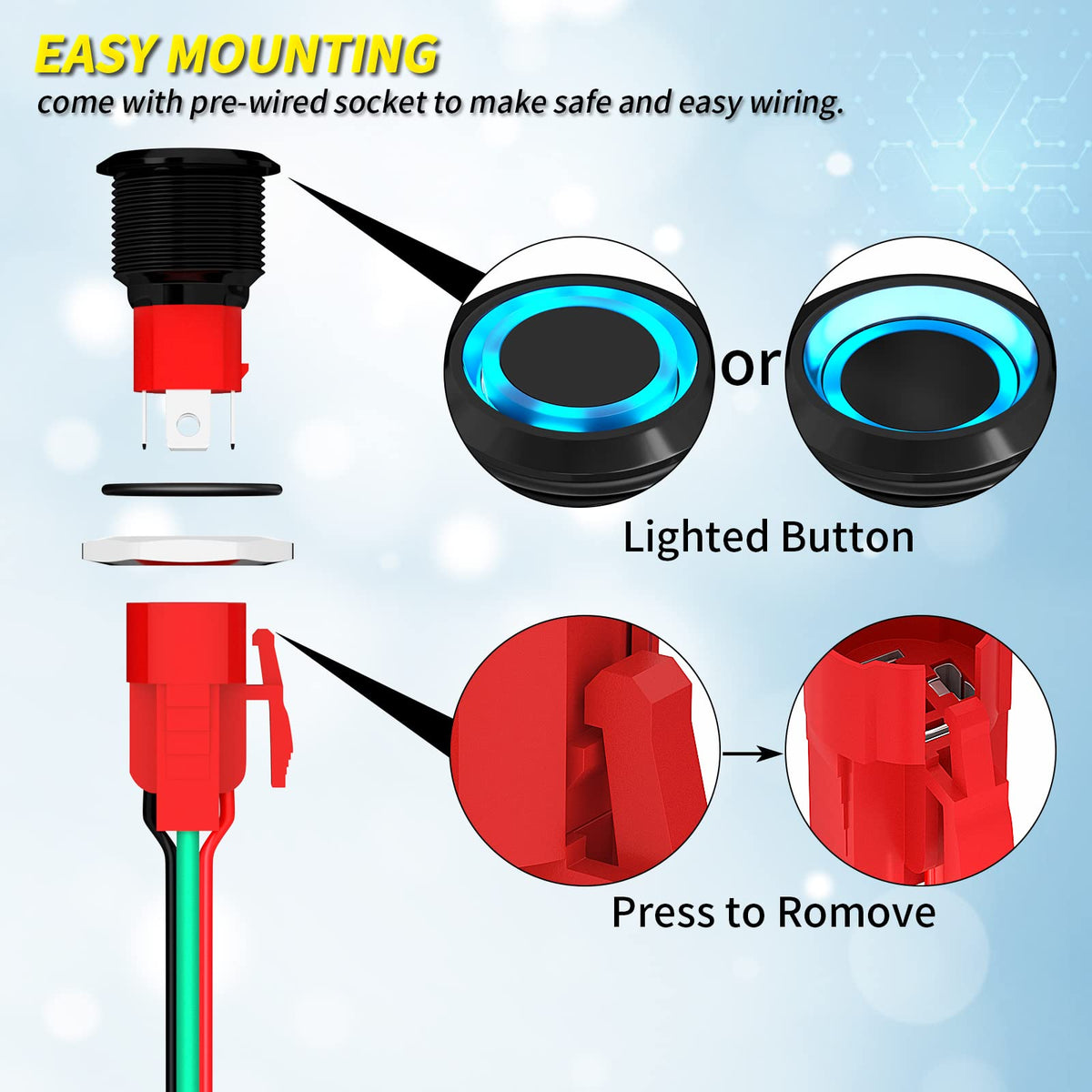 EASY MOUNTING
come with pre-wired socket to make safe and easy wiring.

or

Lighted Button

Press to Romove