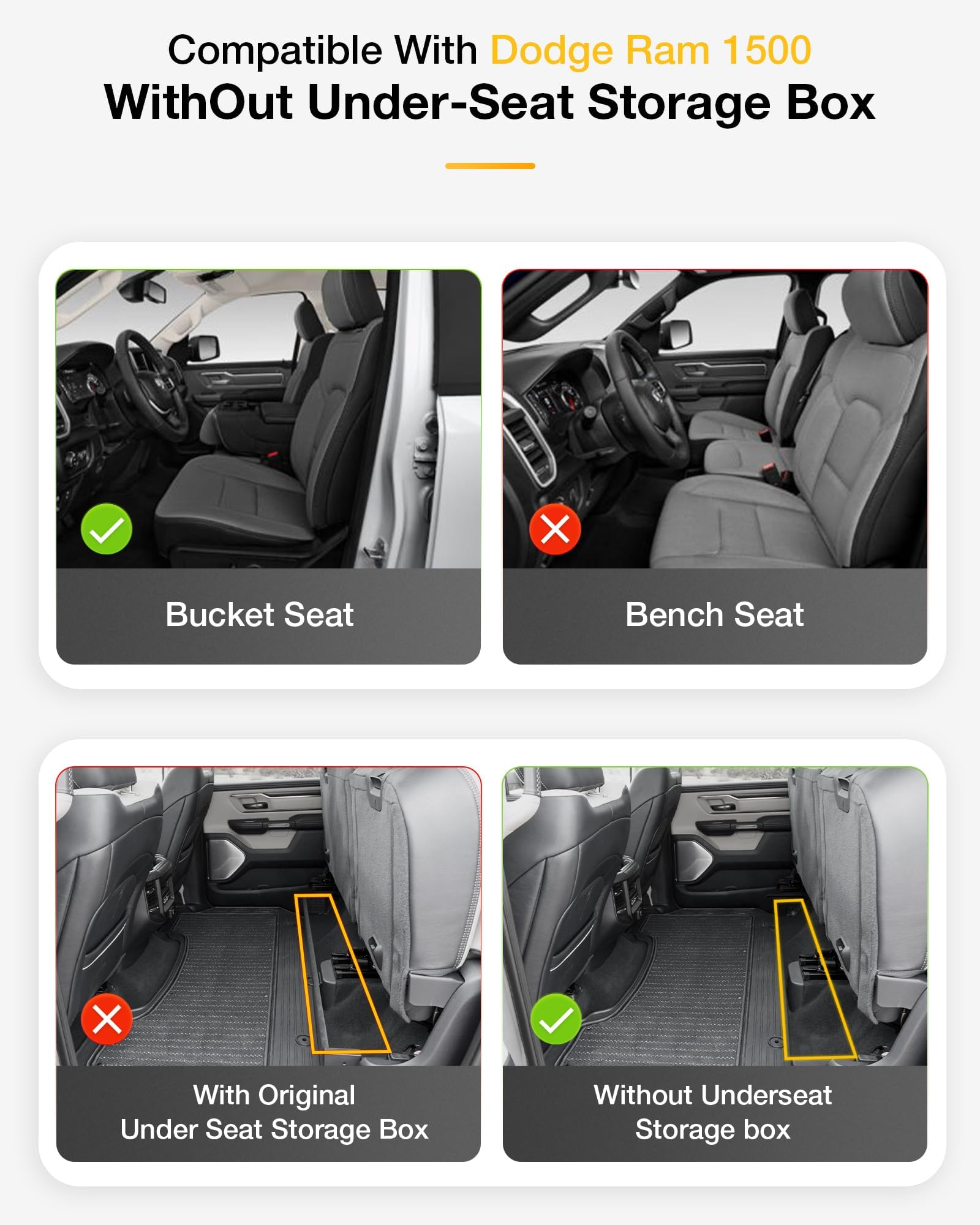 Compatible With Dodge Ram 1500
WithOut Under-Seat Storage Box

Bucket Seat

Bench Seat

With Original
Under Seat Storage Box

Without Underseat
Storage box