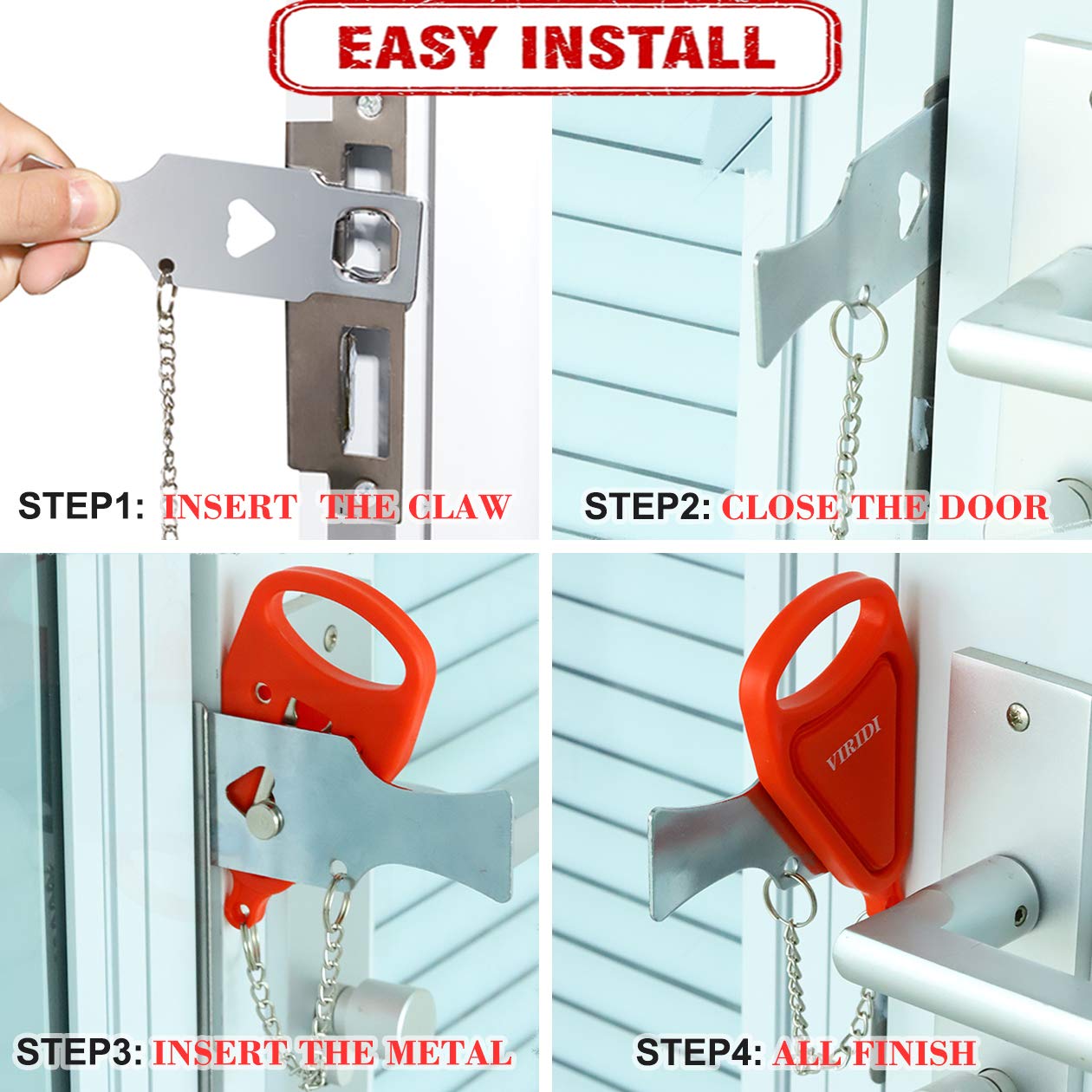 EASY INSTALL

STEP1: INSERT THE CLAW

STEP2: CLOSE THE DOOR

STEP3: INSERT THE METAL

VIRIDI

STEP4: ALL FINISH