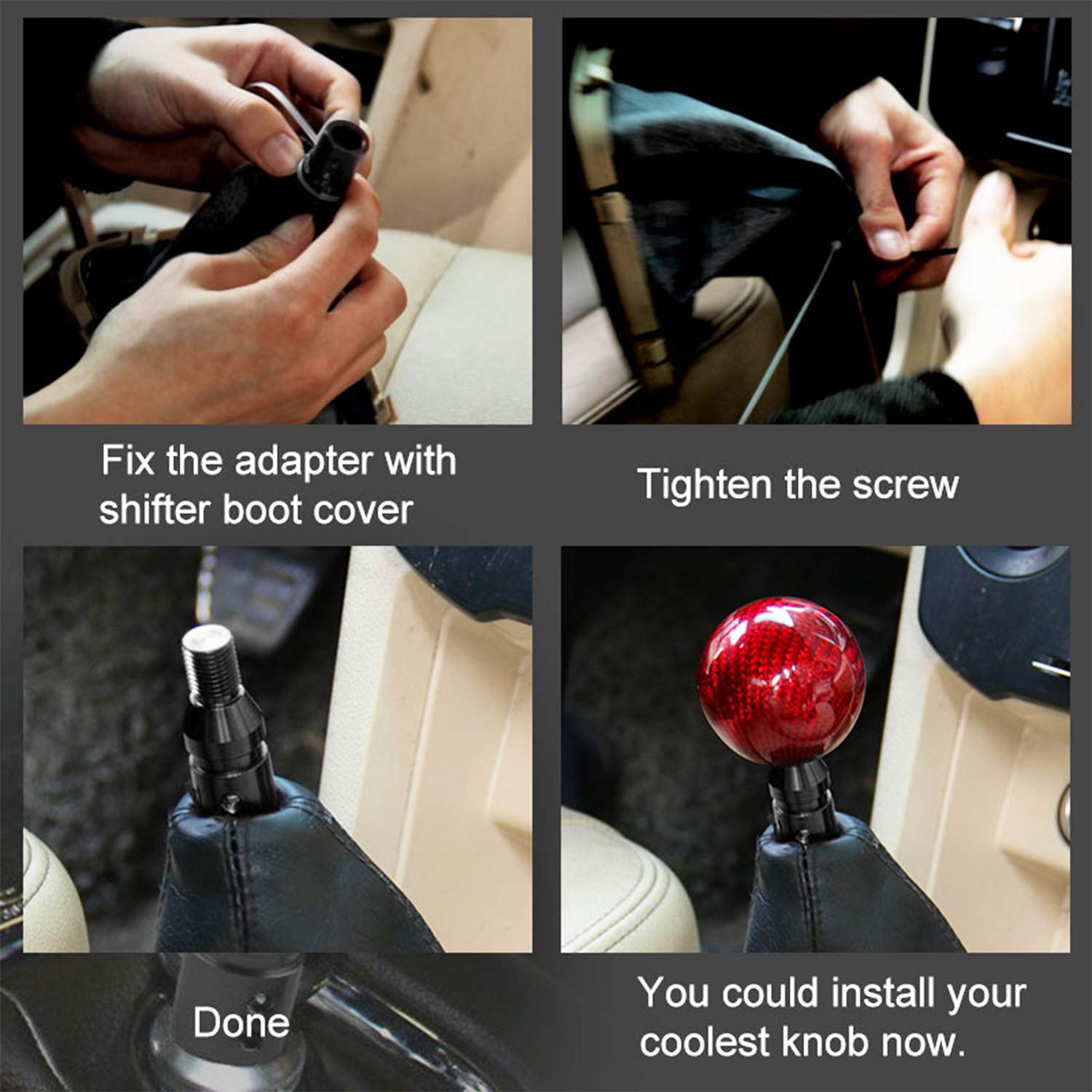 Fix the adapter with shifter boot cover

Tighten the screw

Done

You could install your coolest knob now.