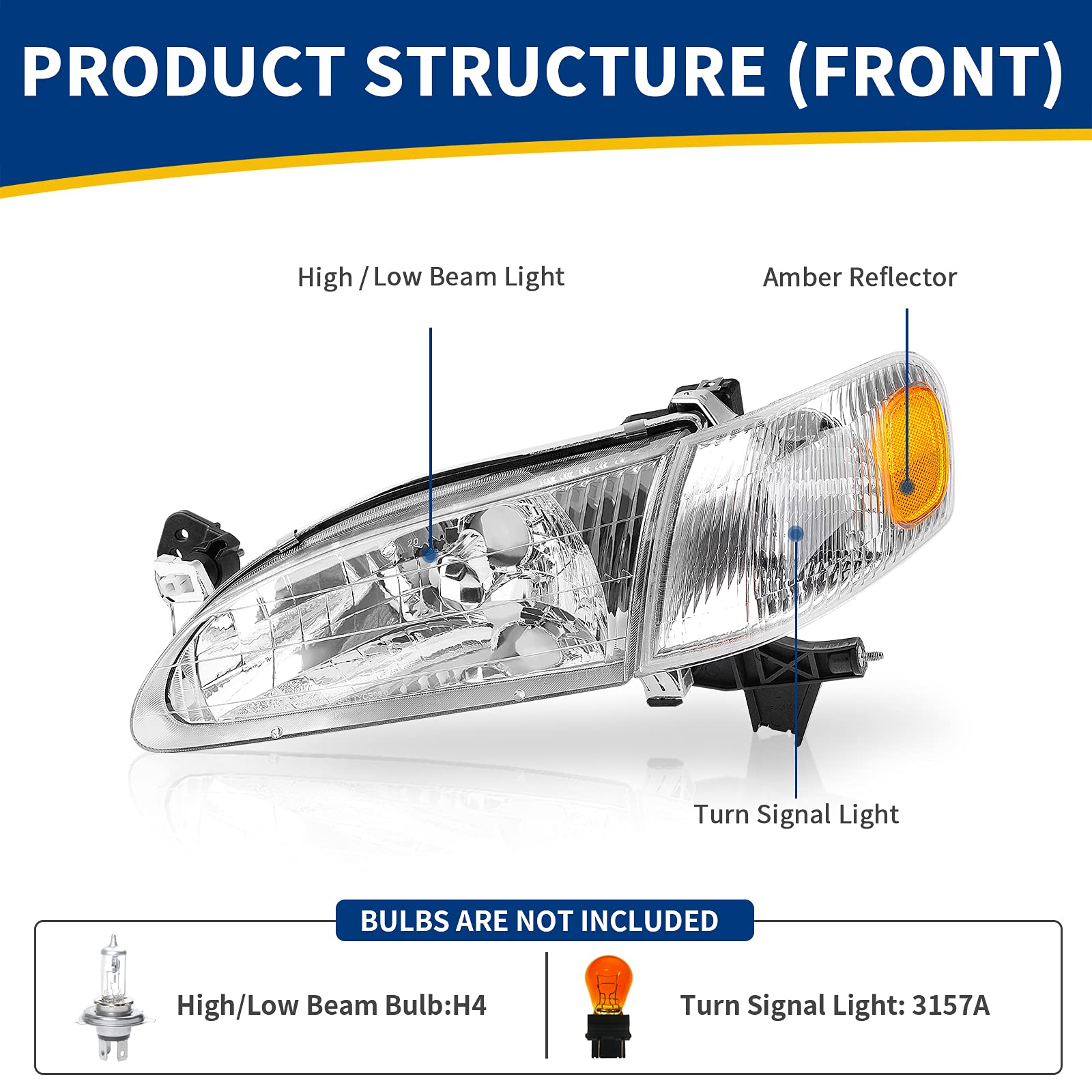 PRODUCT STRUCTURE (FRONT)

High / Low Beam Light

Amber Reflector

Turn Signal Light

BULBS ARE NOT INCLUDED

High/Low Beam Bulb:H4

Turn Signal Light: 3157A