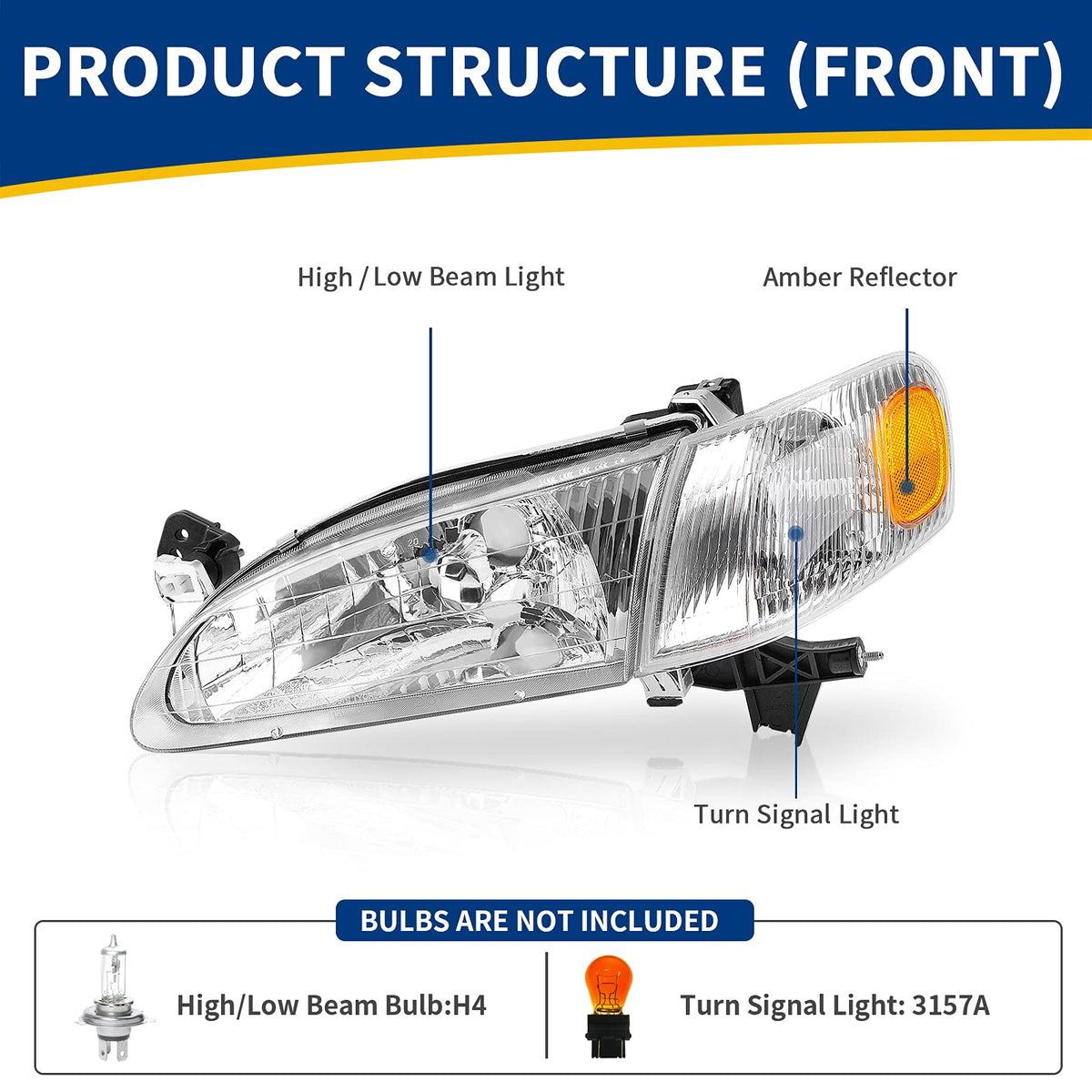 PRODUCT STRUCTURE (FRONT)

High / Low Beam Light

Amber Reflector

Turn Signal Light

BULBS ARE NOT INCLUDED

High/Low Beam Bulb:H4

Turn Signal Light: 3157A