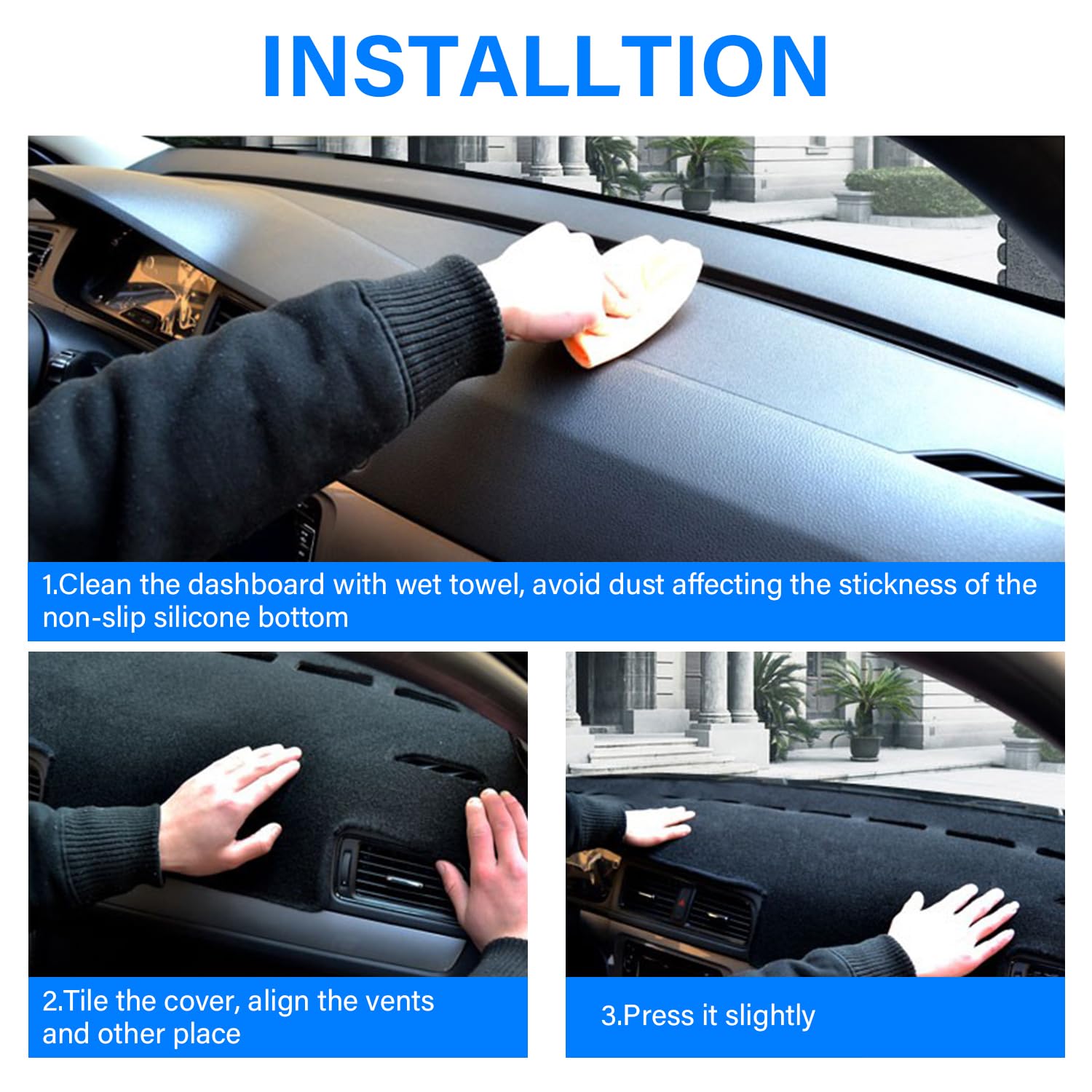 INSTALLTION

1.Clean the dashboard with wet towel, avoid dust affecting the stickness of the non-slip silicone bottom

2.Tile the cover, align the vents and other place

3.Press it slightly