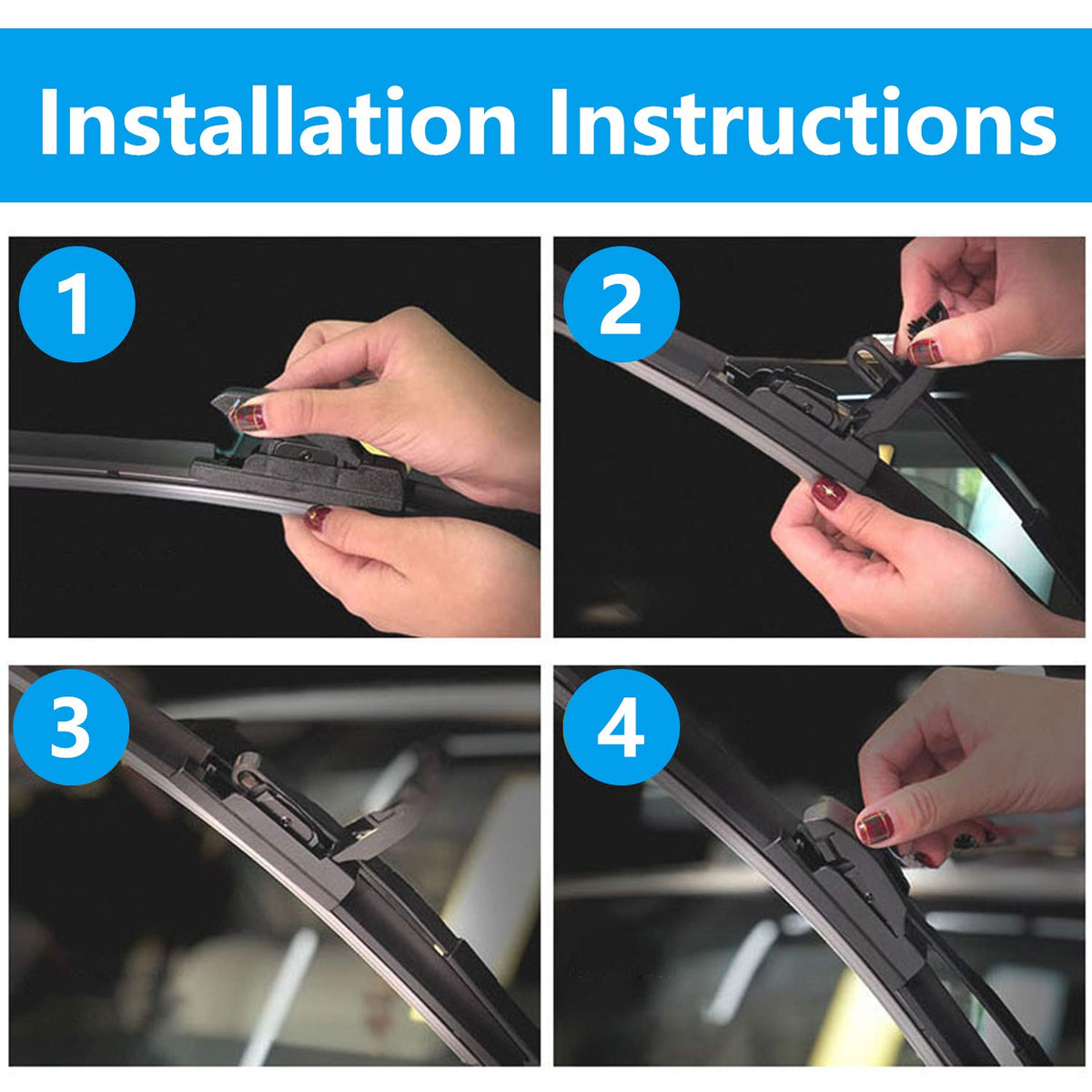 Installation Instructions

1

2

3

4