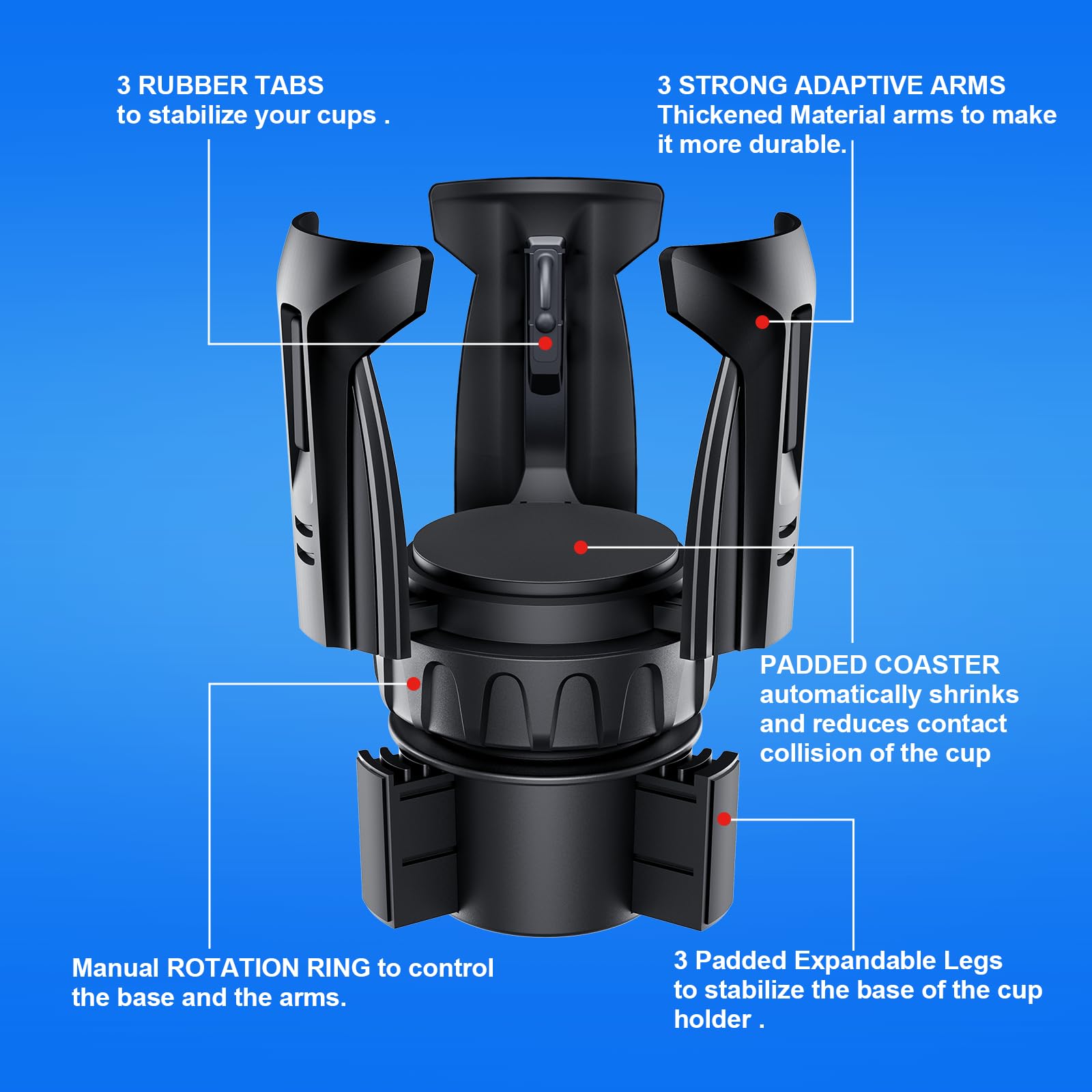 3 RUBBER TABS
to stabilize your cups .

3 STRONG ADAPTIVE ARMS
Thickened Material arms to make it more durable.

PADDED COASTER
automatically shrinks and reduces contact collision of the cup

Manual ROTATION RING to control the base and the arms.

3 Padded Expandable Legs
to stabilize the base of the cup holder .