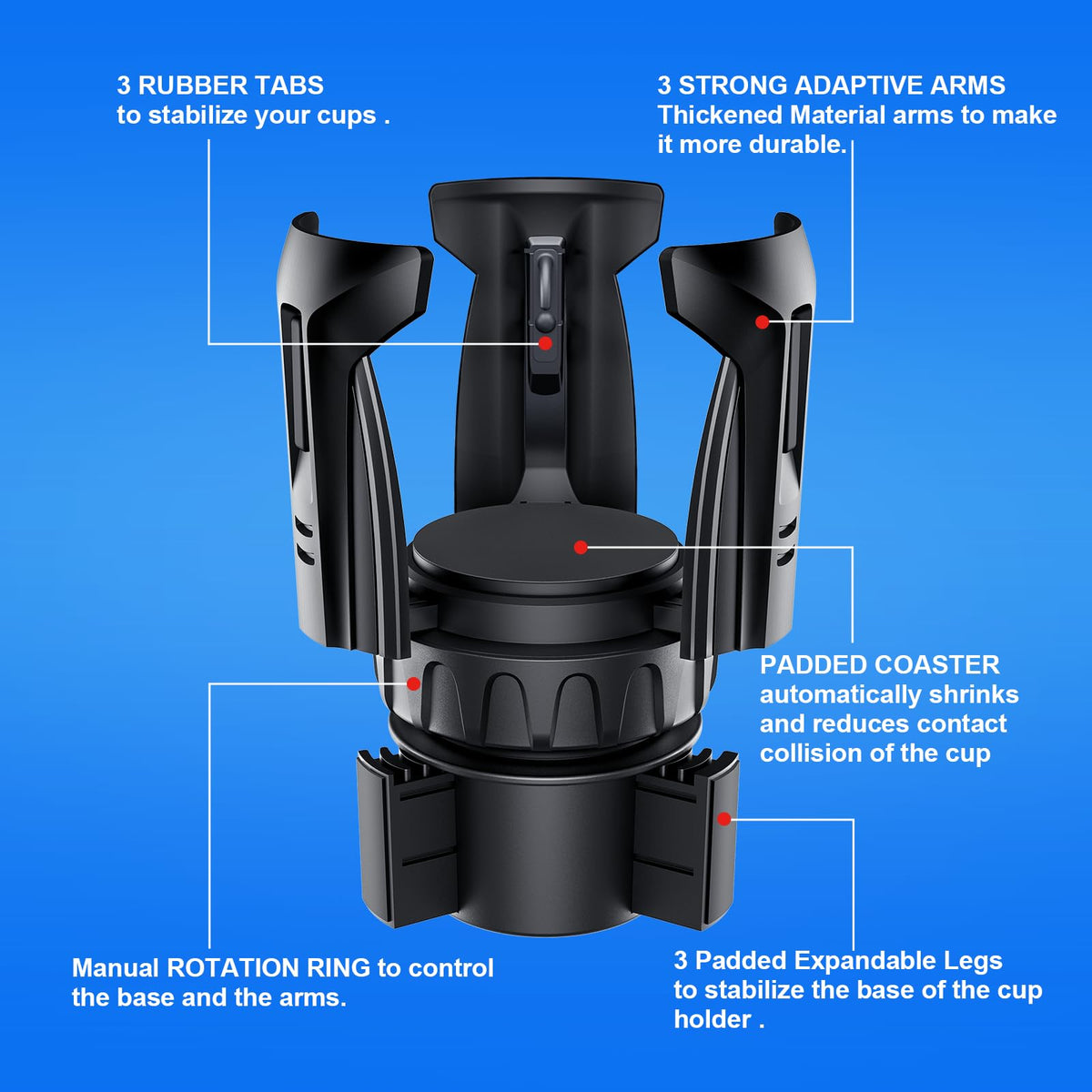 3 RUBBER TABS
to stabilize your cups .

3 STRONG ADAPTIVE ARMS
Thickened Material arms to make it more durable.

PADDED COASTER
automatically shrinks and reduces contact collision of the cup

Manual ROTATION RING to control the base and the arms.

3 Padded Expandable Legs
to stabilize the base of the cup holder .