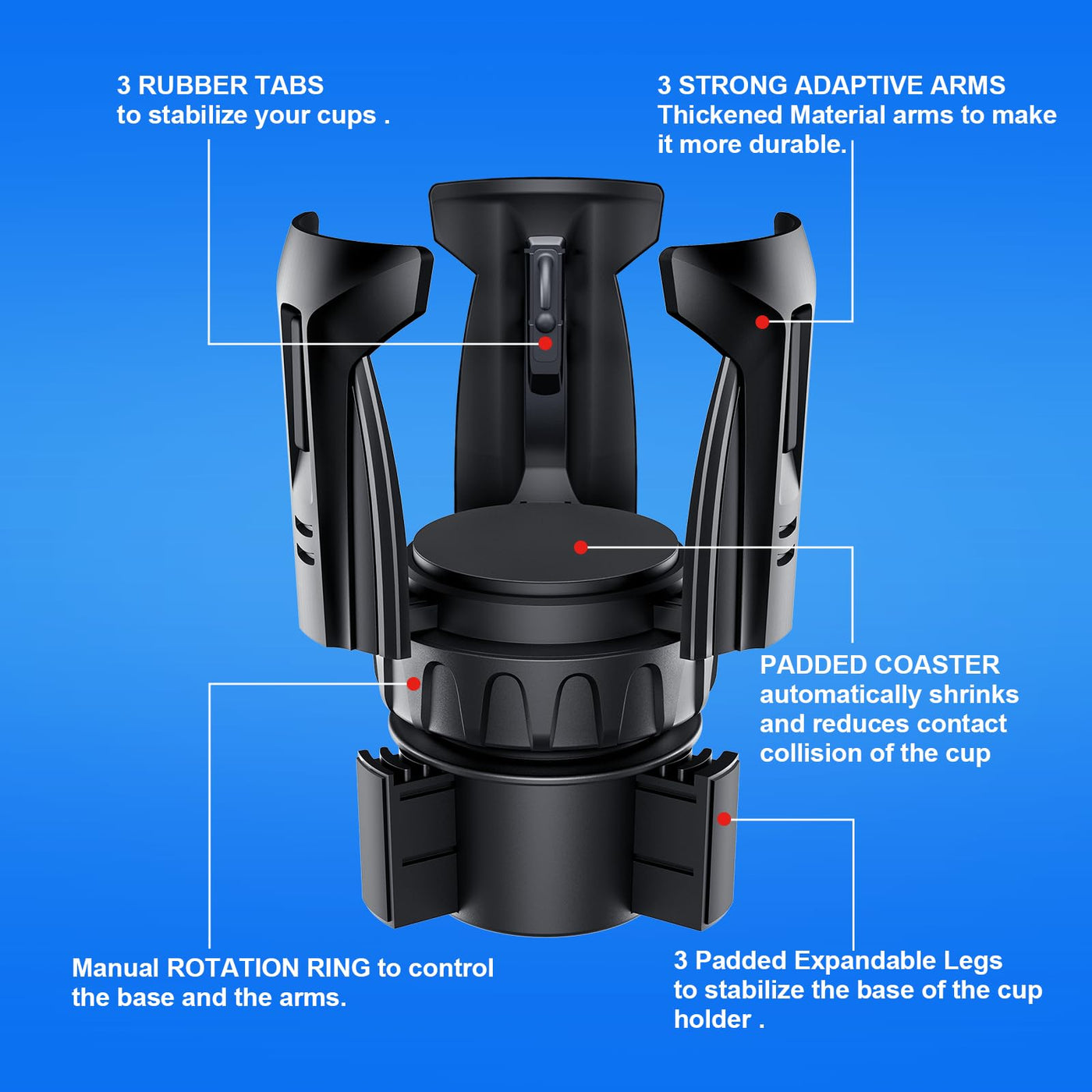 3 RUBBER TABS
to stabilize your cups .

3 STRONG ADAPTIVE ARMS
Thickened Material arms to make it more durable.

PADDED COASTER
automatically shrinks and reduces contact collision of the cup

Manual ROTATION RING to control the base and the arms.

3 Padded Expandable Legs
to stabilize the base of the cup holder .