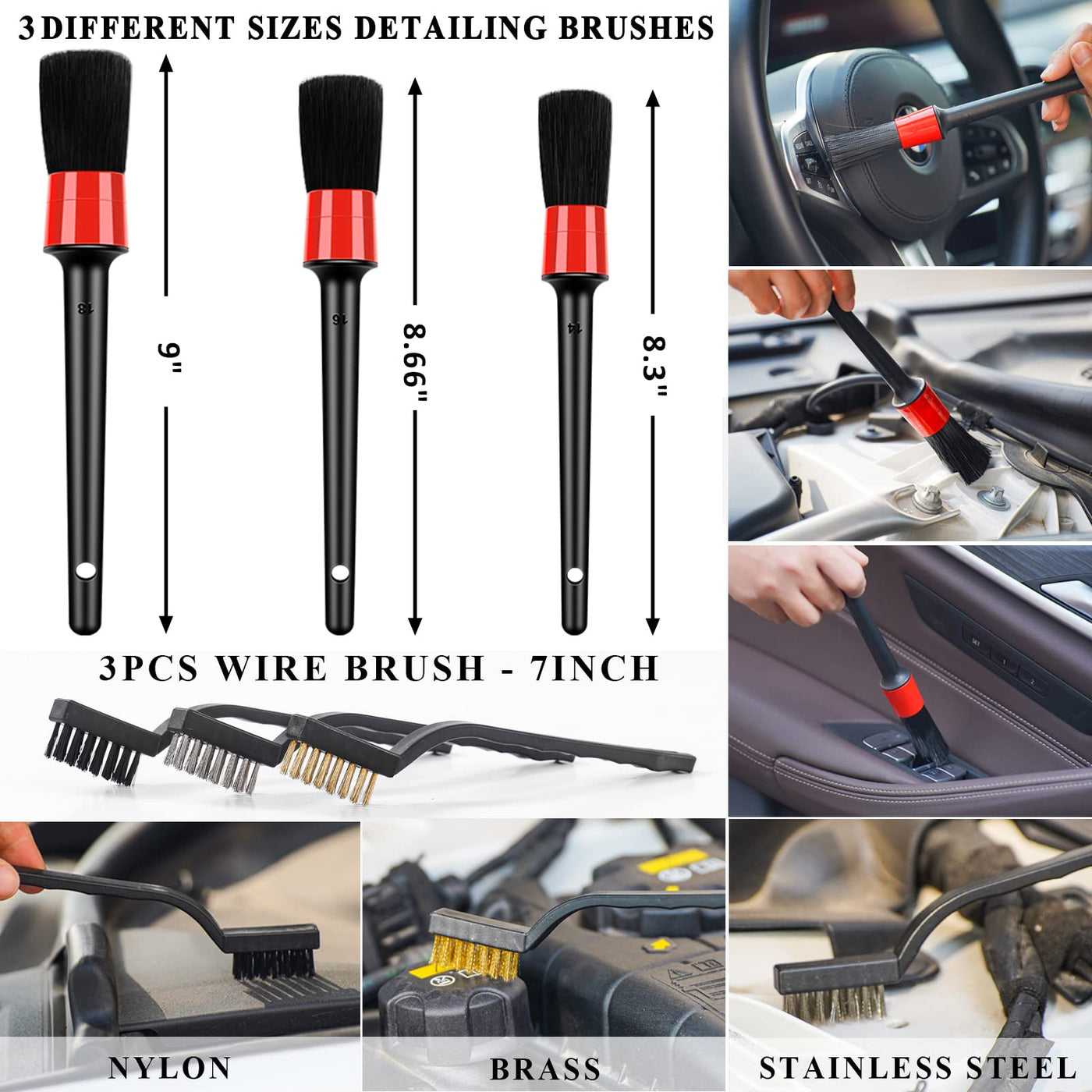 3 DIFFERENT SIZES DETAILING BRUSHES

18

9"

16

8.66"

14

8.3"

3PCS WIRE BRUSH - 7INCH

NYLON

BRASS

STAINLESS STEEL