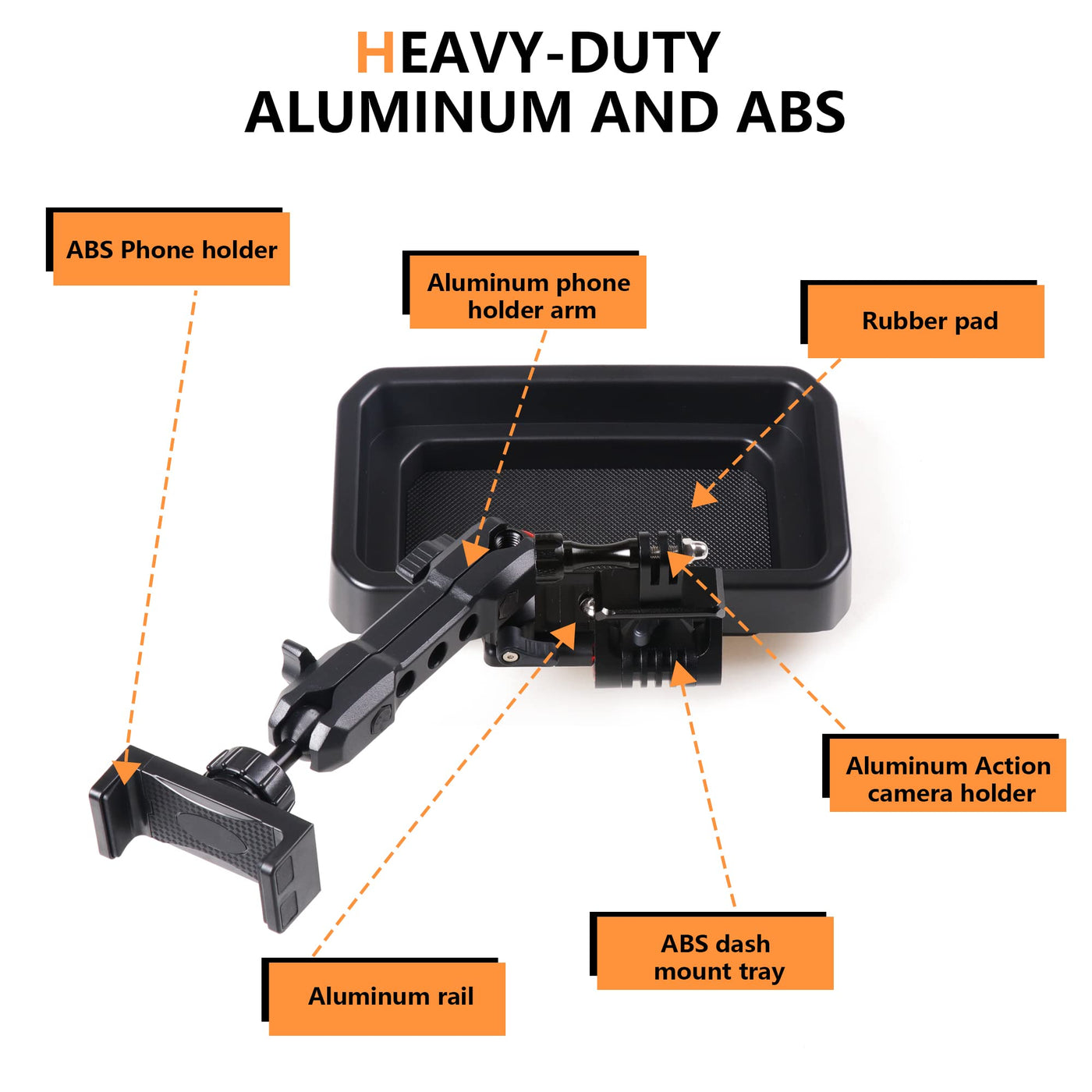 HEAVY-DUTY
ALUMINUM AND ABS

ABS Phone holder

Aluminum phone holder arm

Rubber pad

Aluminum Action camera holder

ABS dash mount tray

Aluminum rail