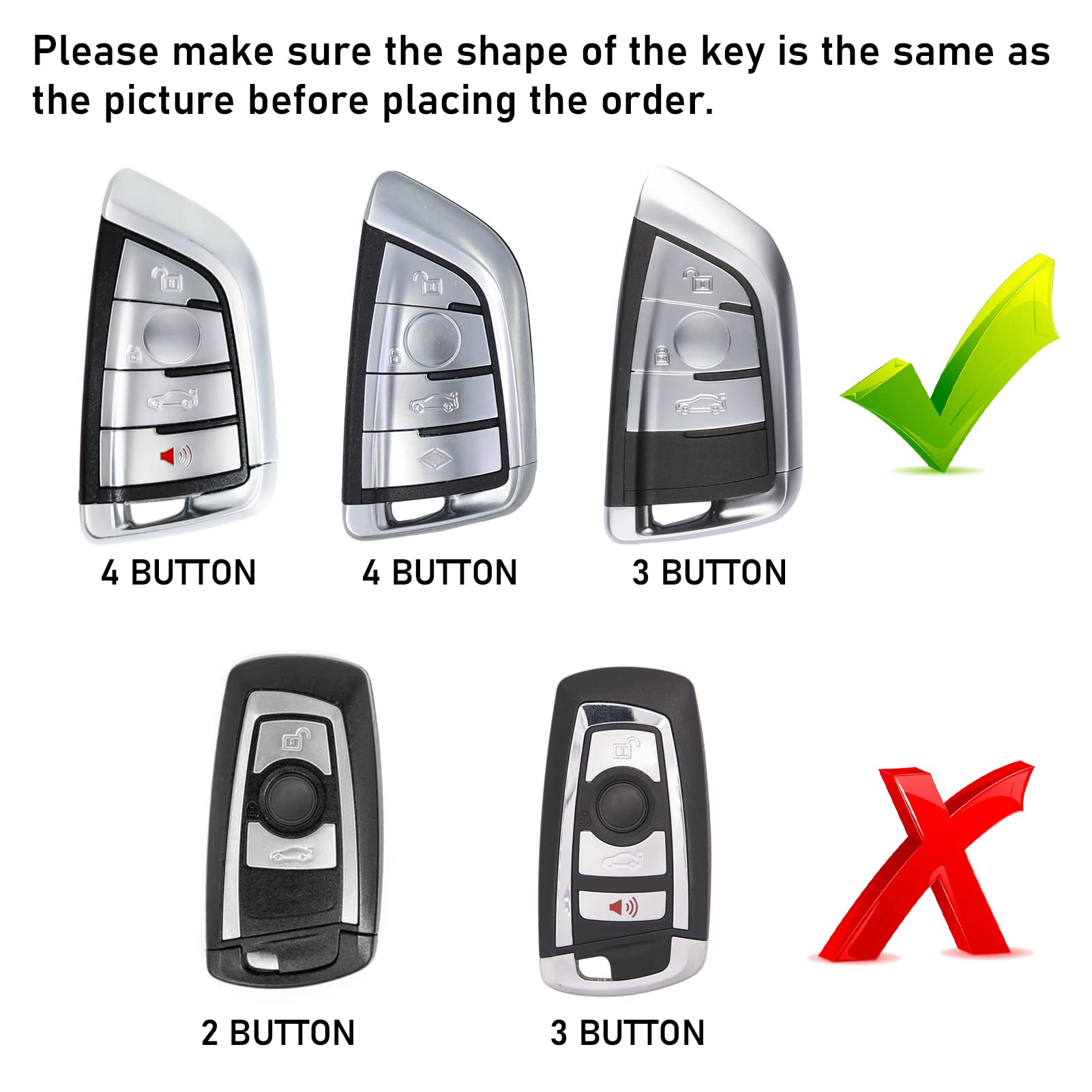 Please make sure the shape of the key is the same as the picture before placing the order.

4 BUTTON

4 BUTTON

3 BUTTON

2 BUTTON

3 BUTTON