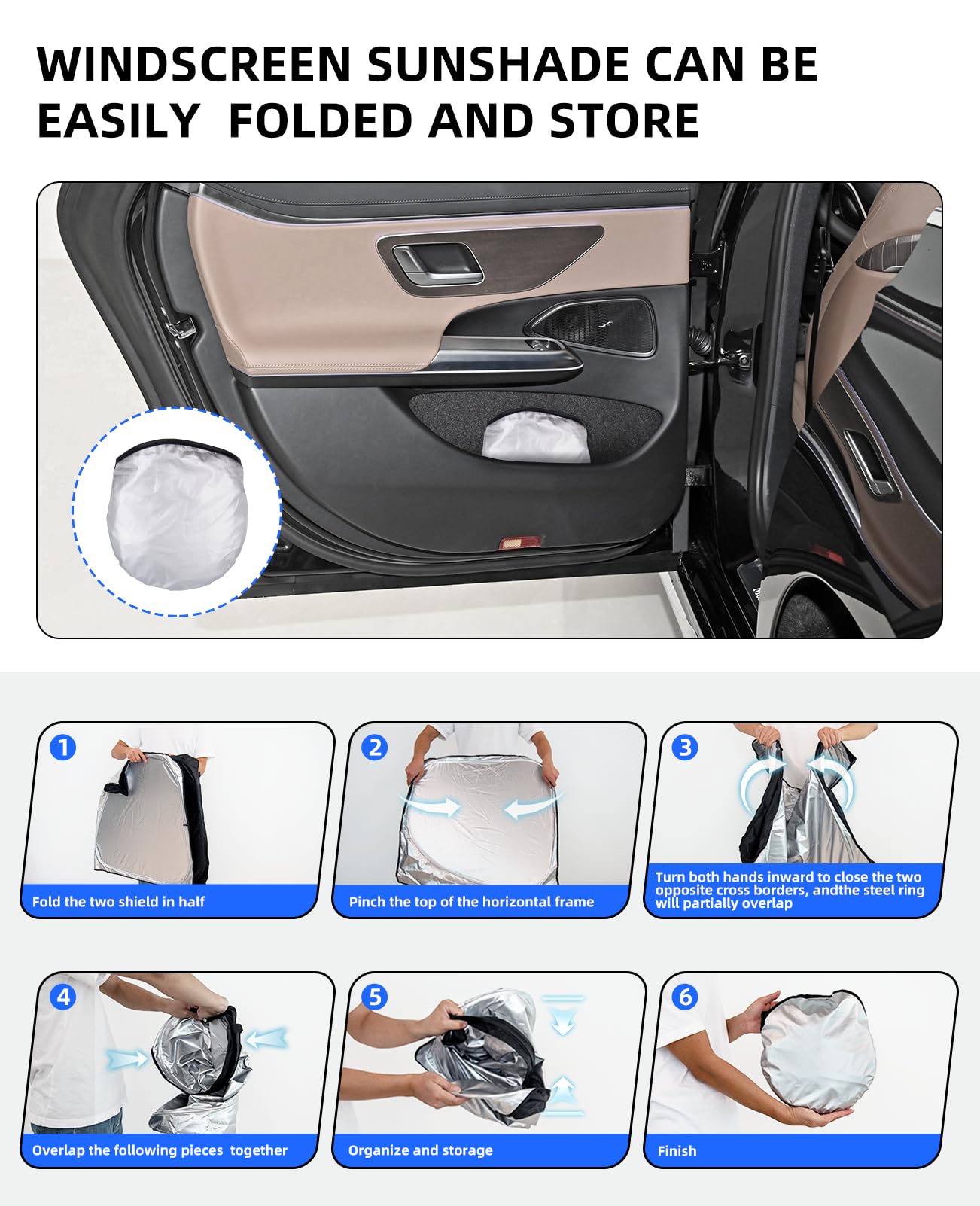 WINDSCREEN SUNSHADE CAN BE EASILY FOLDED AND STORE

1
Fold the two shield in half

2
Pinch the top of the horizontal frame

3
Turn both hands inward to close the two opposite cross borders, andthe steel ring will partially overlap

4
Overlap the following pieces together

5
Organize and storage

6
Finish