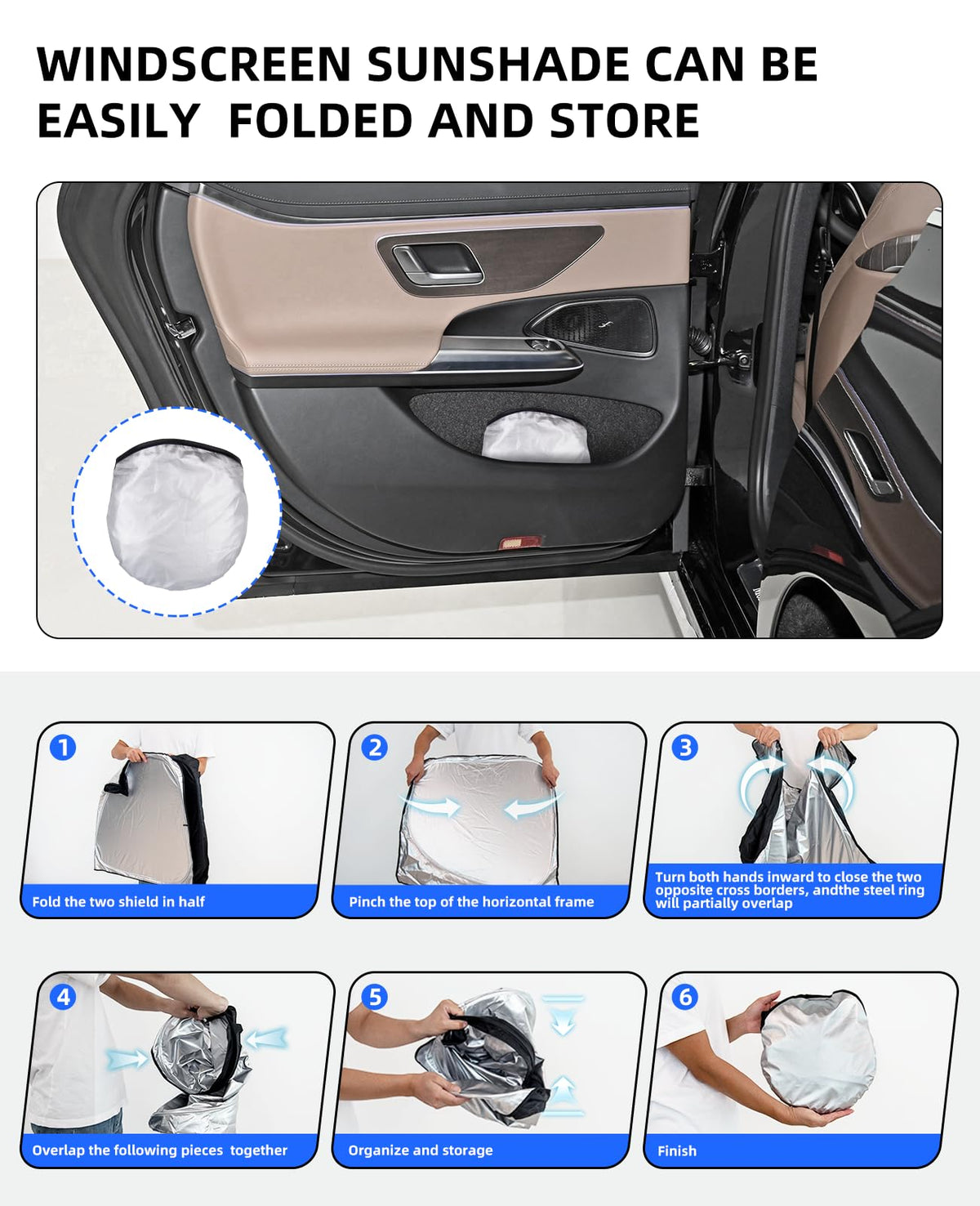 WINDSCREEN SUNSHADE CAN BE EASILY FOLDED AND STORE

1
Fold the two shield in half

2
Pinch the top of the horizontal frame

3
Turn both hands inward to close the two opposite cross borders, andthe steel ring will partially overlap

4
Overlap the following pieces together

5
Organize and storage

6
Finish