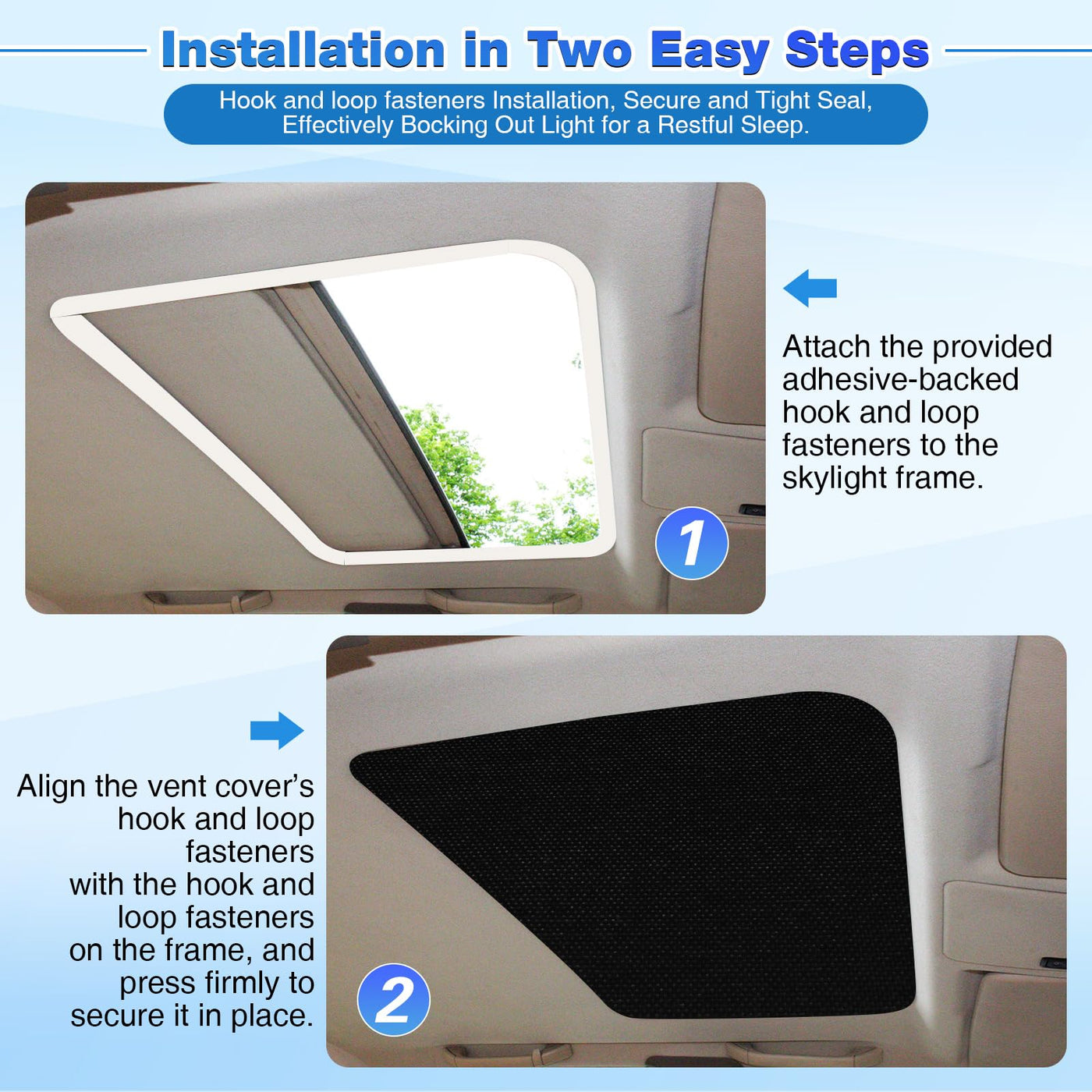 Installation in Two Easy Steps

Hook and loop fasteners Installation, Secure and Tight Seal, Effectively Bocking Out Light for a Restful Sleep.

Attach the provided adhesive-backed hook and loop fasteners to the skylight frame.

1

Align the vent cover's hook and loop fasteners with the hook and loop fasteners on the frame, and press firmly to secure it in place.

2