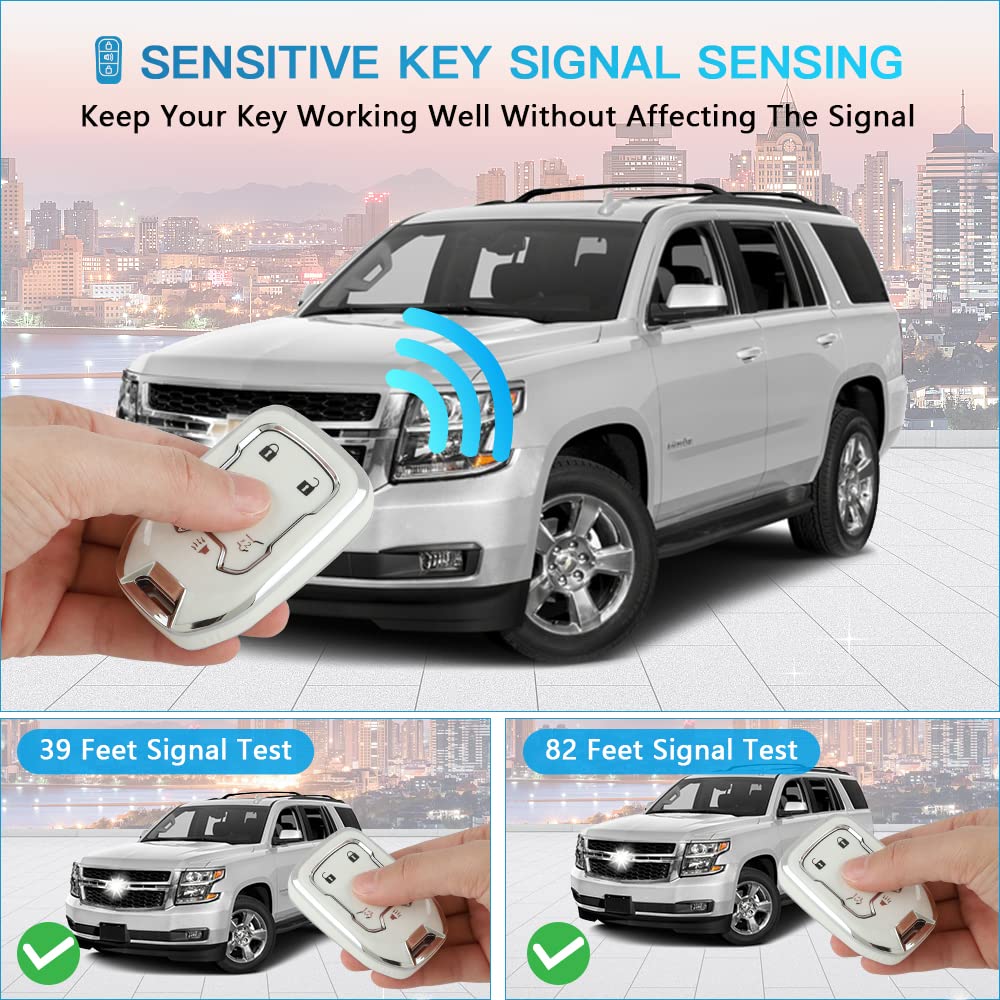 SENSITIVE KEY SIGNAL SENSING
Keep Your Key Working Well Without Affecting The Signal

39 Feet Signal Test

82 Feet Signal Test