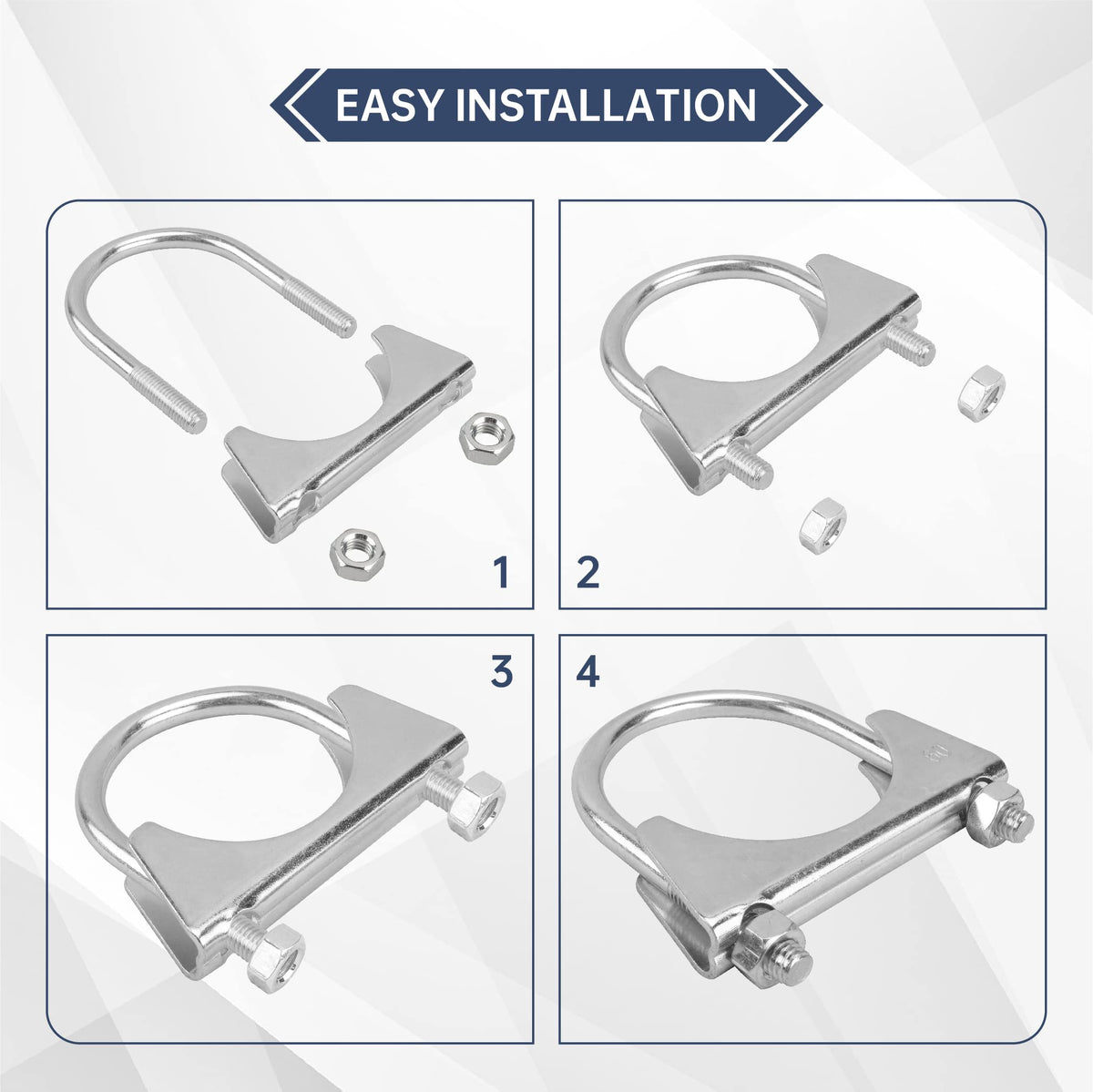 EASY INSTALLATION

1

2

3

4