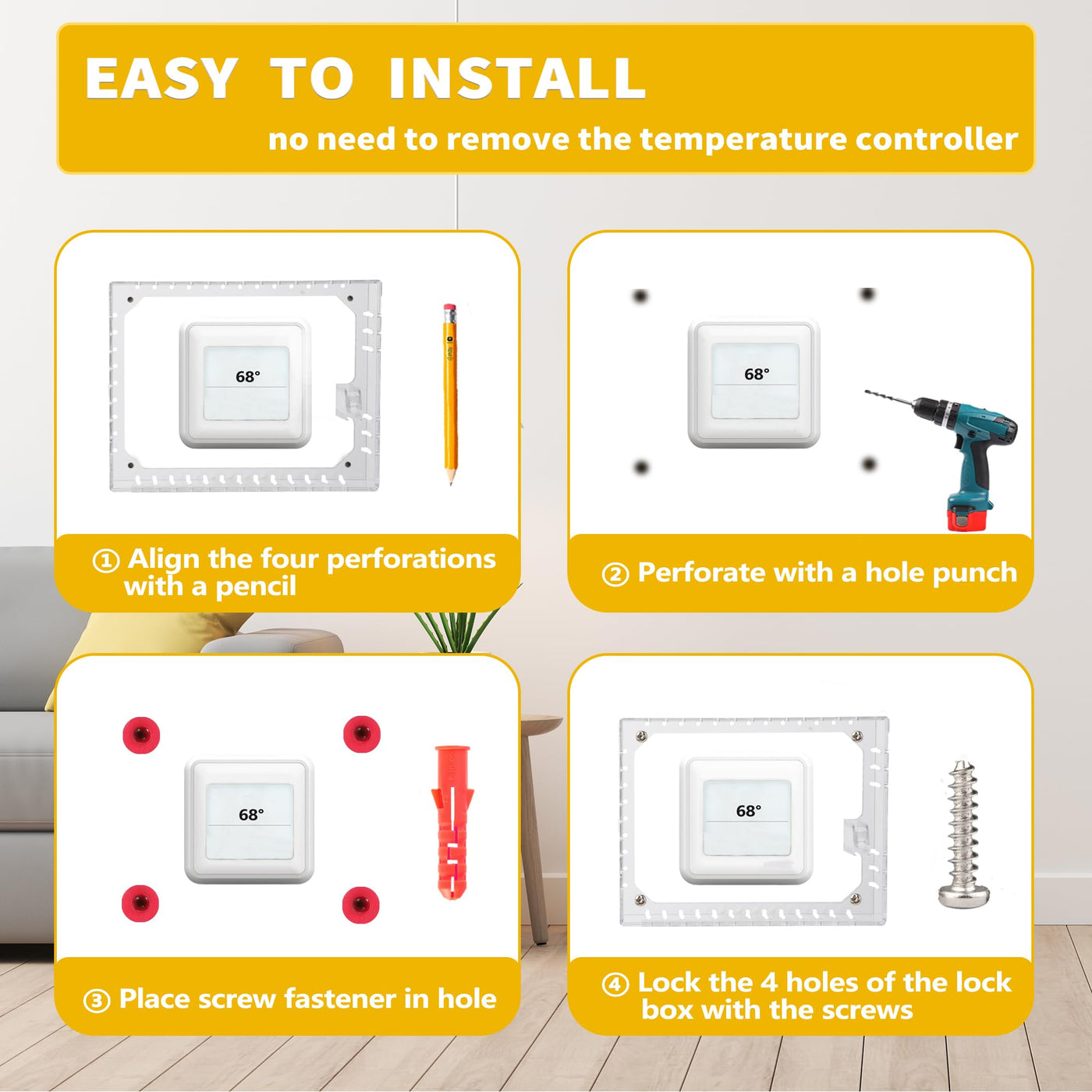 EASY TO INSTALL
no need to remove the temperature controller

68°

① Align the four perforations with a pencil

68°

② Perforate with a hole punch

68°

③ Place screw fastener in hole

68°

④ Lock the 4 holes of the lock box with the screws