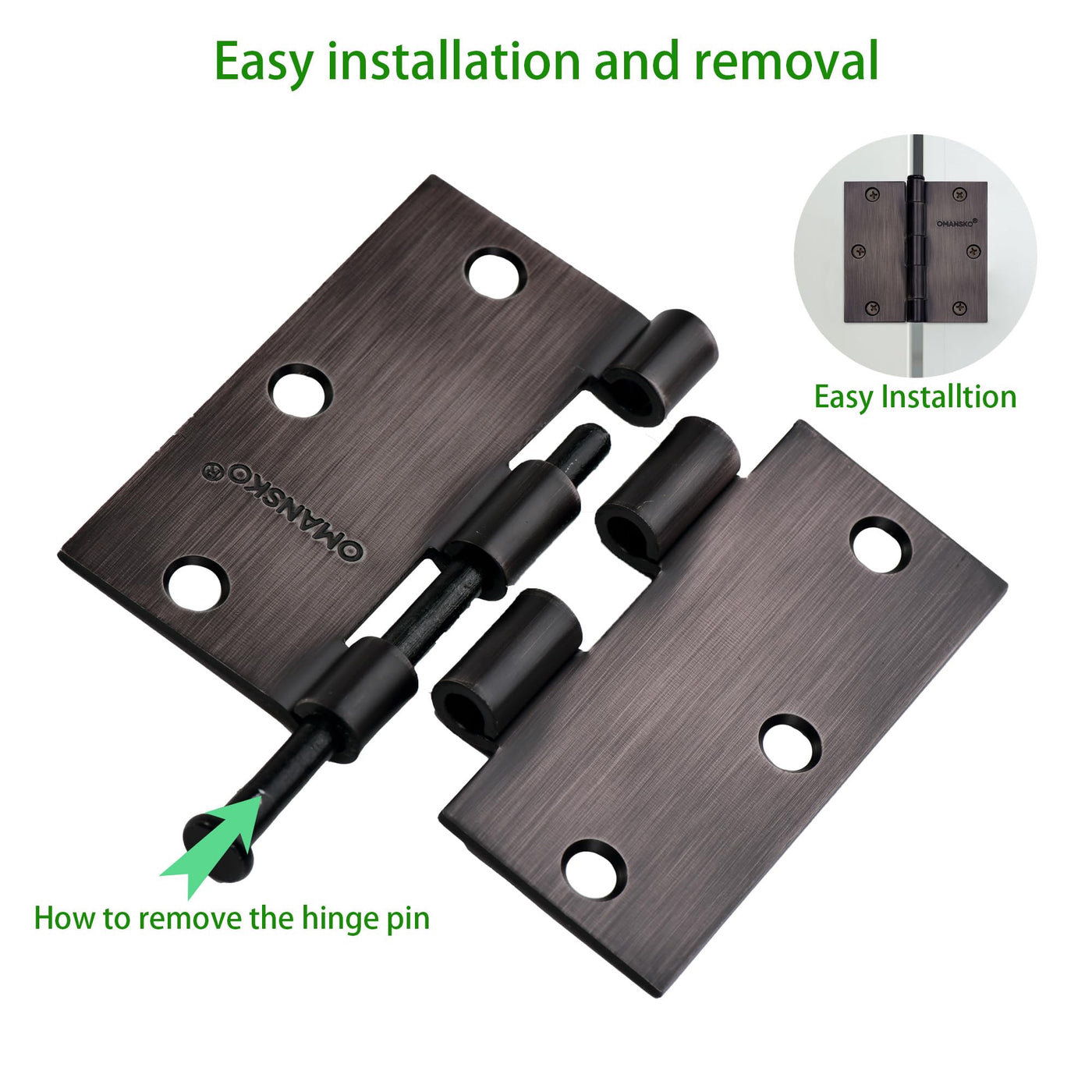 Easy installation and removal

OMANSKO®

Easy Installtion

OMANSKO®

How to remove the hinge pin