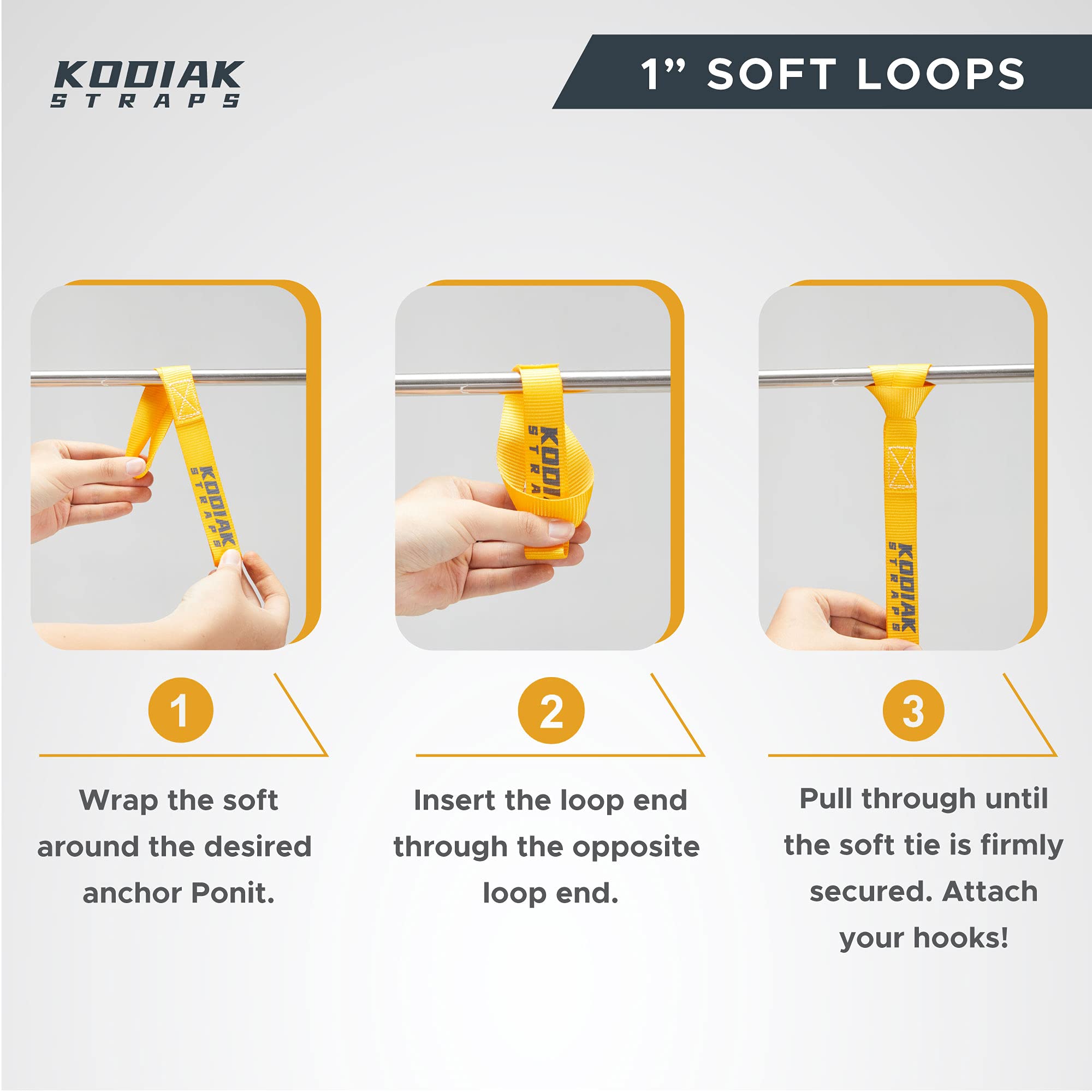 KODIAK STRAPS

1” SOFT LOOPS

KODIAK STRAPS

KODIAK STRAPS

KODIAK STRAPS

1

Wrap the soft around the desired anchor Ponit.

2

Insert the loop end through the opposite loop end.

3

Pull through until the soft tie is firmly secured. Attach your hooks!