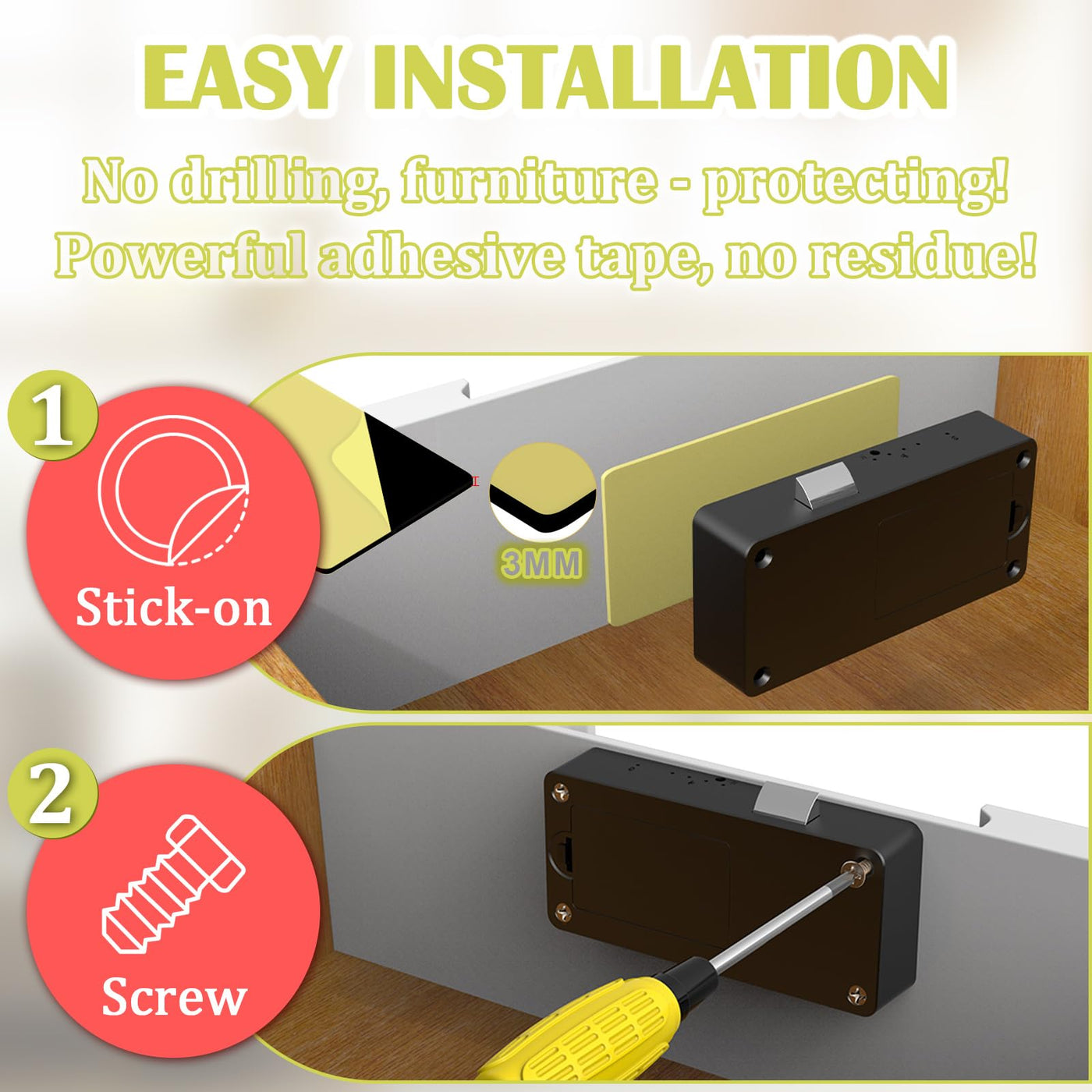 EASY INSTALLATION

No drilling, furniture - protecting!
Powerful adhesive tape, no residue!

1

Stick-on

3MM

2

Screw