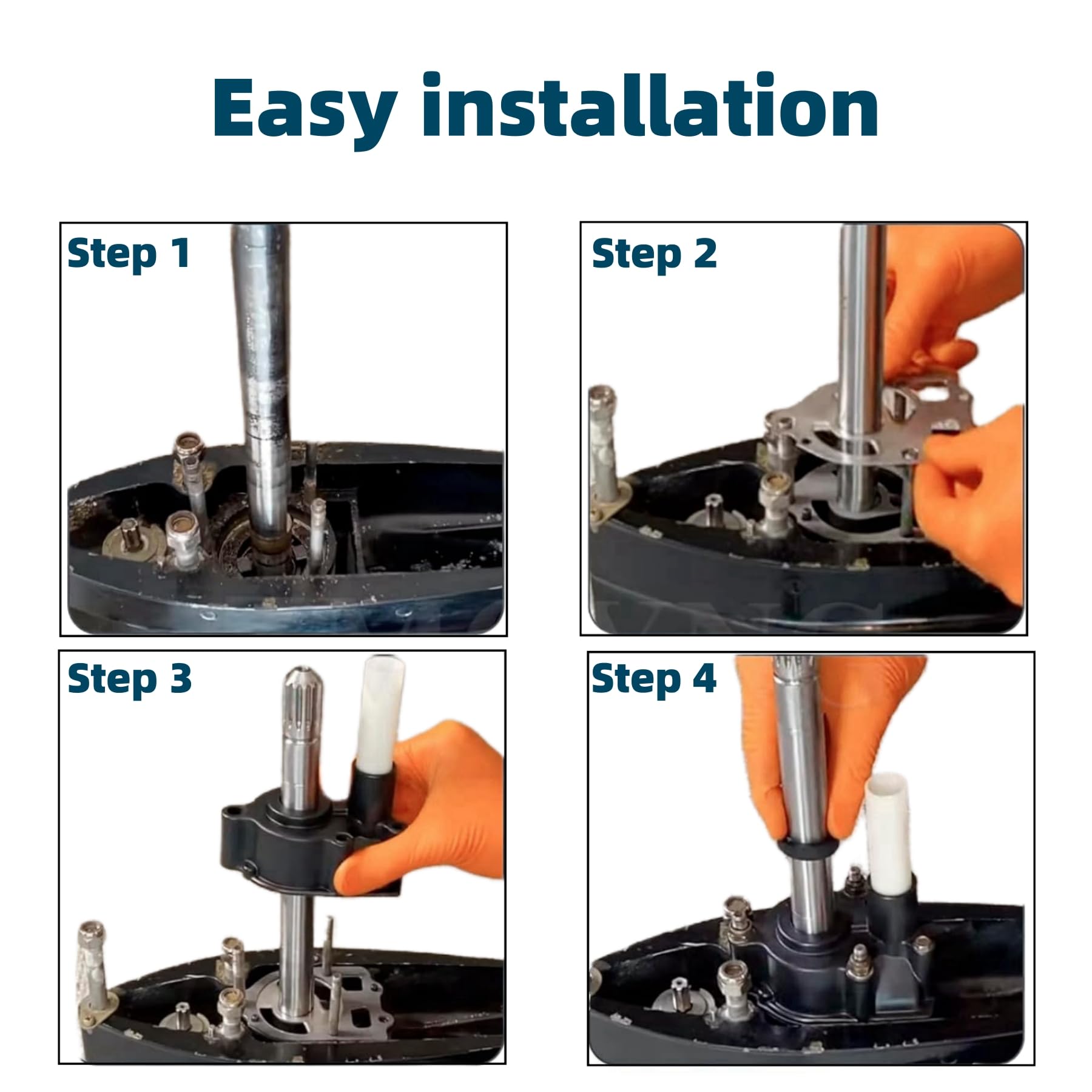 Easy installation

Step 1

Step 2

Step 3

Step 4