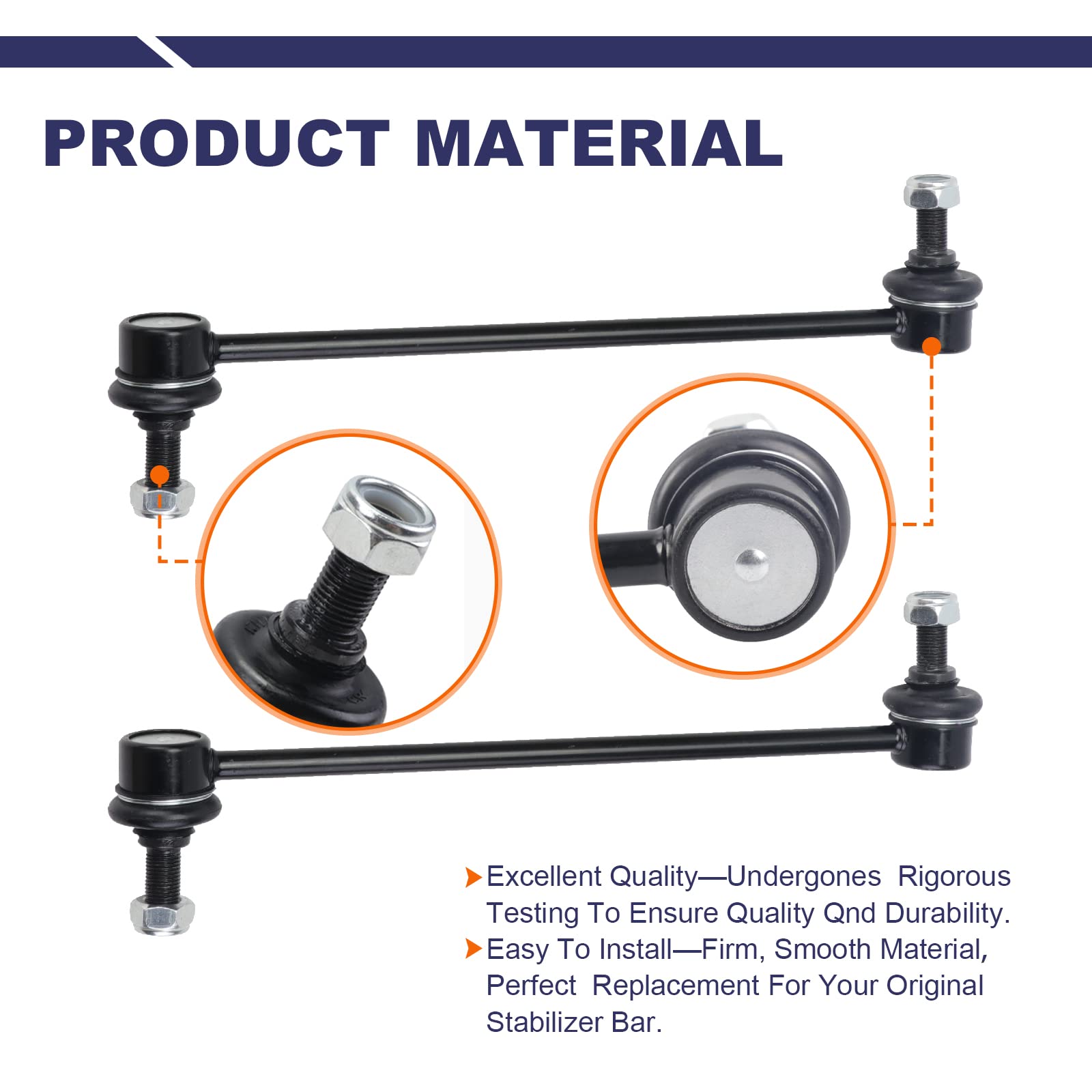 PRODUCT MATERIAL

Excellent Quality—Undergones Rigorous Testing To Ensure Quality Qnd Durability.

Easy To Install—Firm, Smooth Material, Perfect Replacement For Your Original Stabilizer Bar.