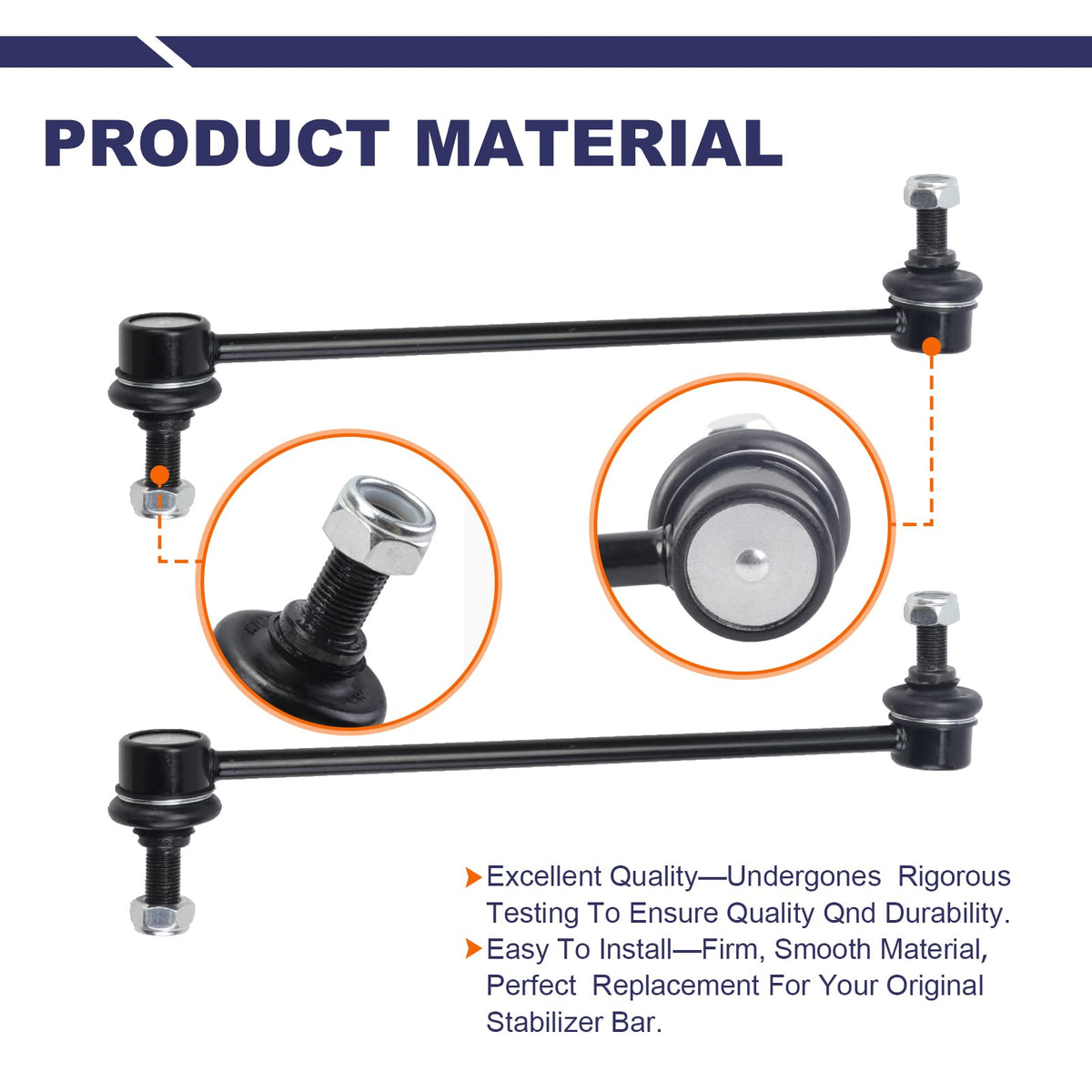 PRODUCT MATERIAL

Excellent Quality—Undergones Rigorous Testing To Ensure Quality Qnd Durability.

Easy To Install—Firm, Smooth Material, Perfect Replacement For Your Original Stabilizer Bar.