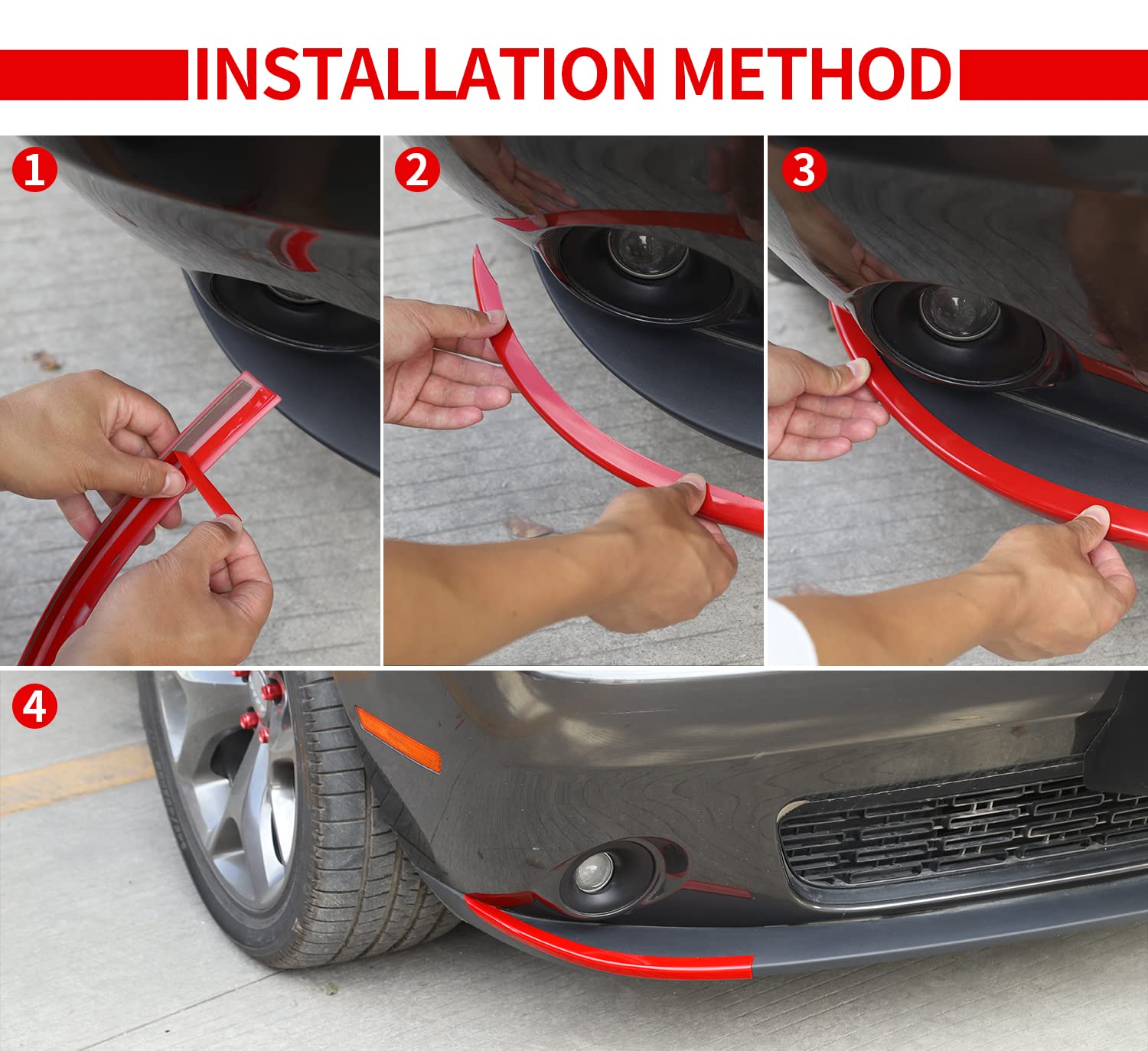 INSTALLATION METHOD

1

2

3

4