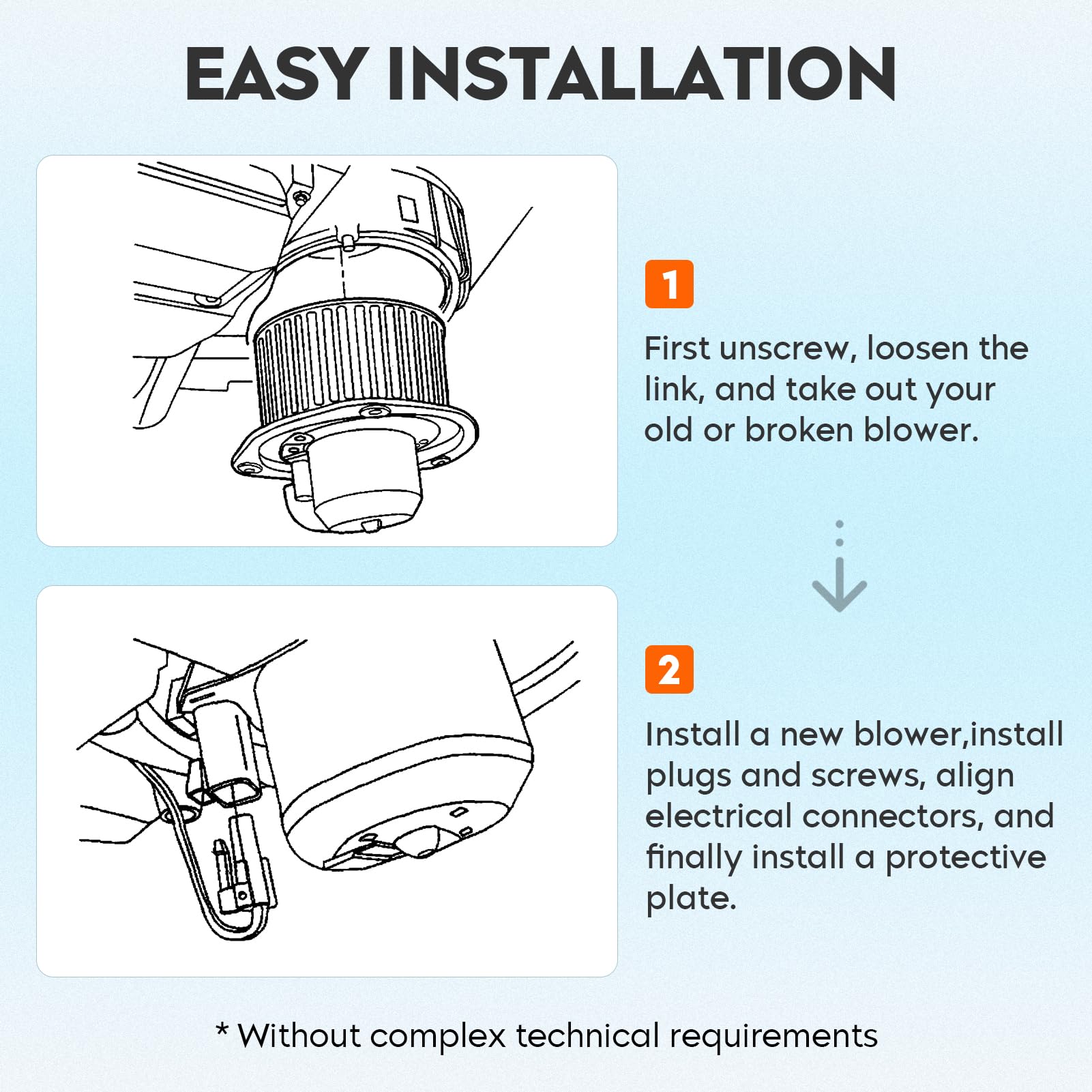 EASY INSTALLATION

1

First unscrew, loosen the link, and take out your old or broken blower.

2

Install a new blower,install plugs and screws, align electrical connectors, and finally install a protective plate.

* Without complex technical requirements