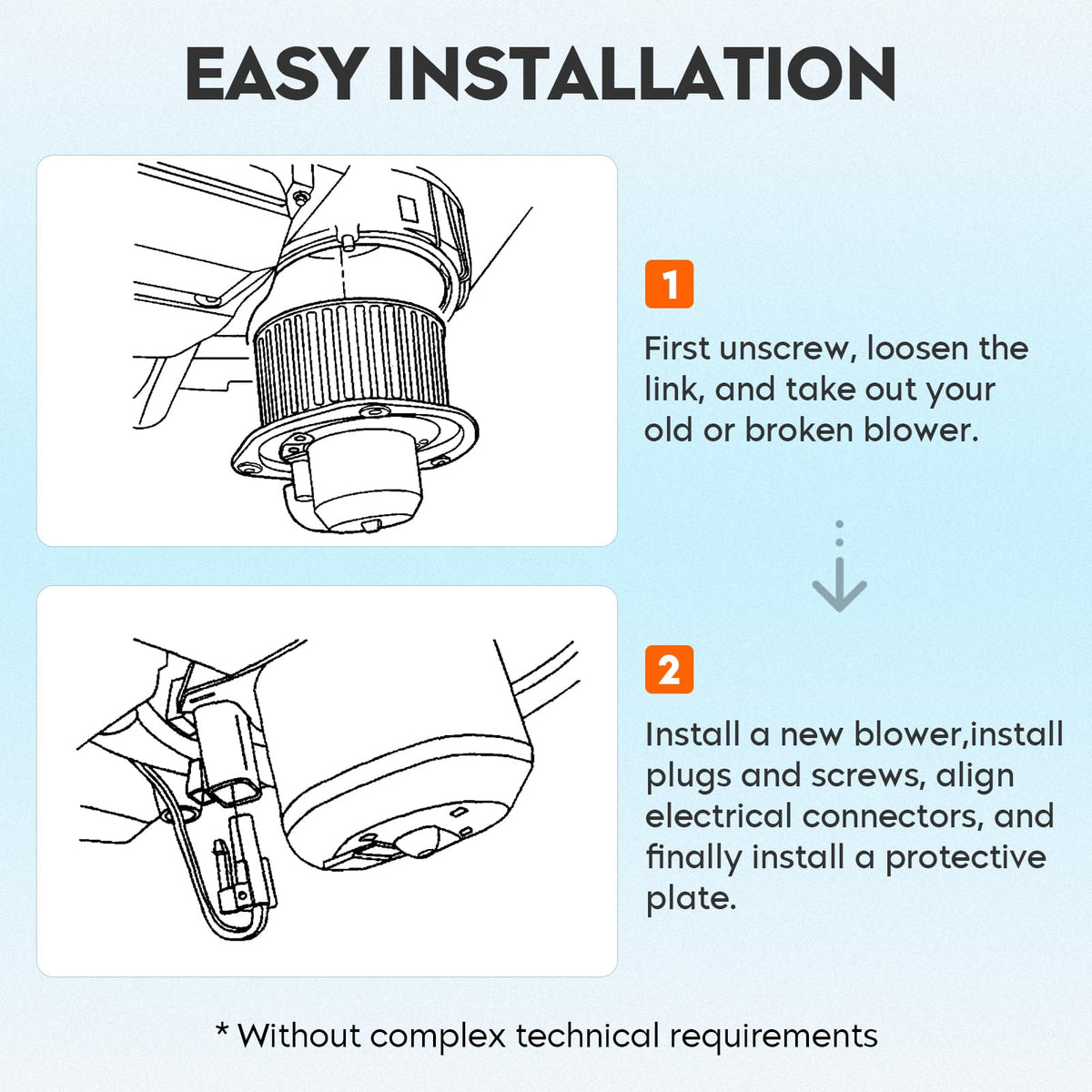 EASY INSTALLATION

1

First unscrew, loosen the link, and take out your old or broken blower.

2

Install a new blower,install plugs and screws, align electrical connectors, and finally install a protective plate.

* Without complex technical requirements