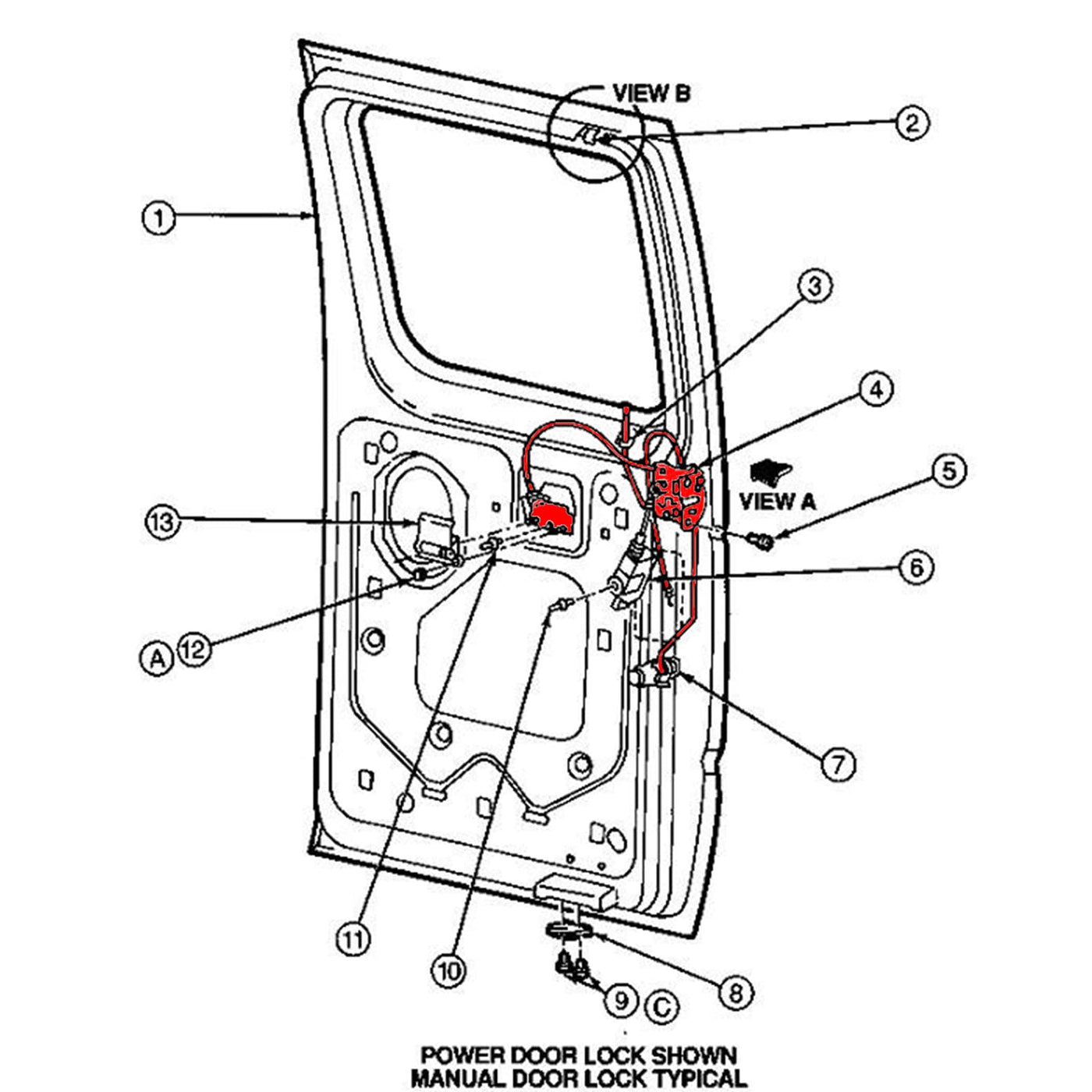 VIEW B

2

1

3

4

5

VIEW A

13

6

A 12

7

11

10

8

9 C

POWER DOOR LOCK SHOWN
MANUAL DOOR LOCK TYPICAL