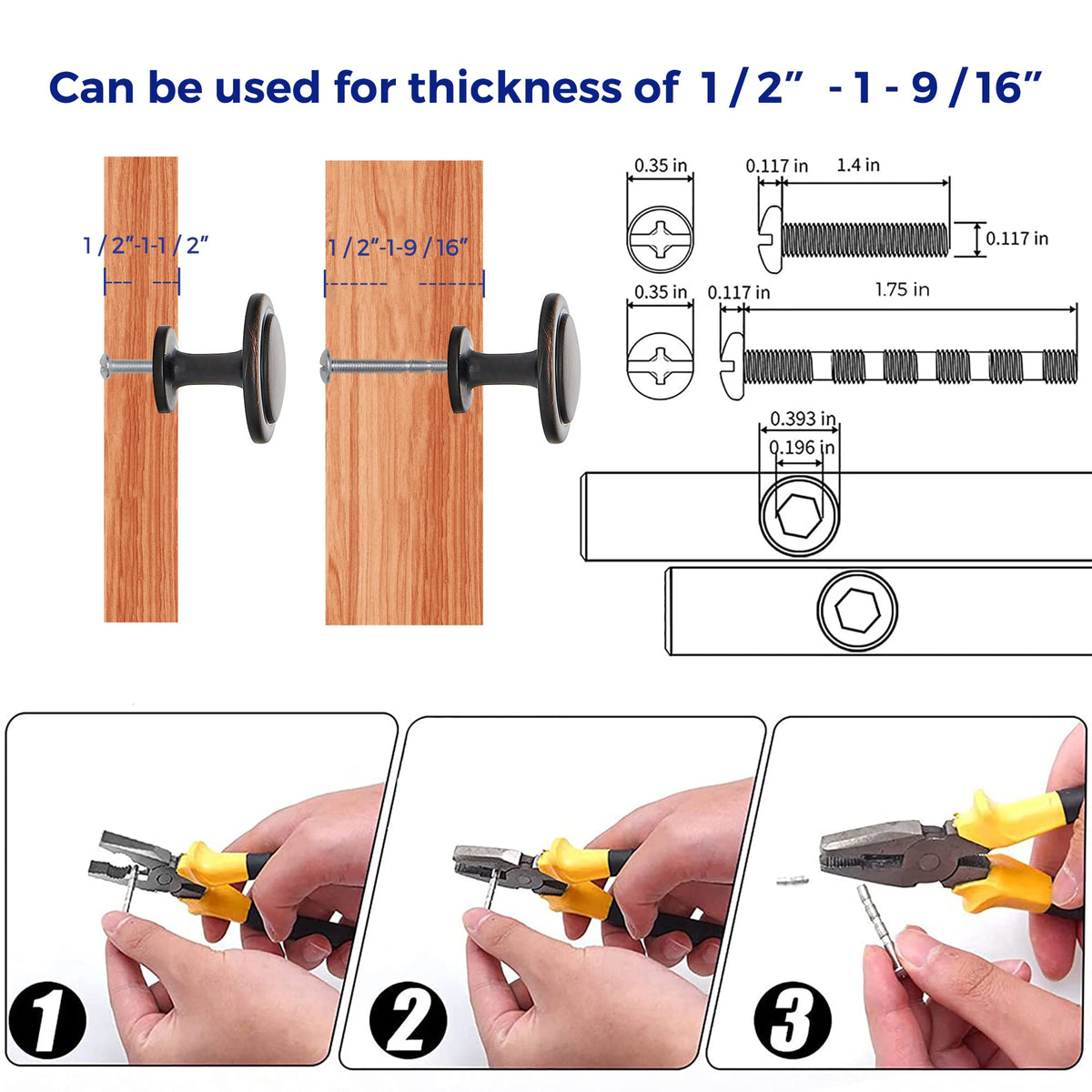 Can be used for thickness of 1 / 2” - 1 - 9 / 16”

1 / 2”-1-1 / 2”

1 / 2”-1-9 / 16”

0.35 in

0.117 in

1.4 in

0.117 in

0.35 in

0.117 in

1.75 in

0.393 in

0.196 in

1

2

3