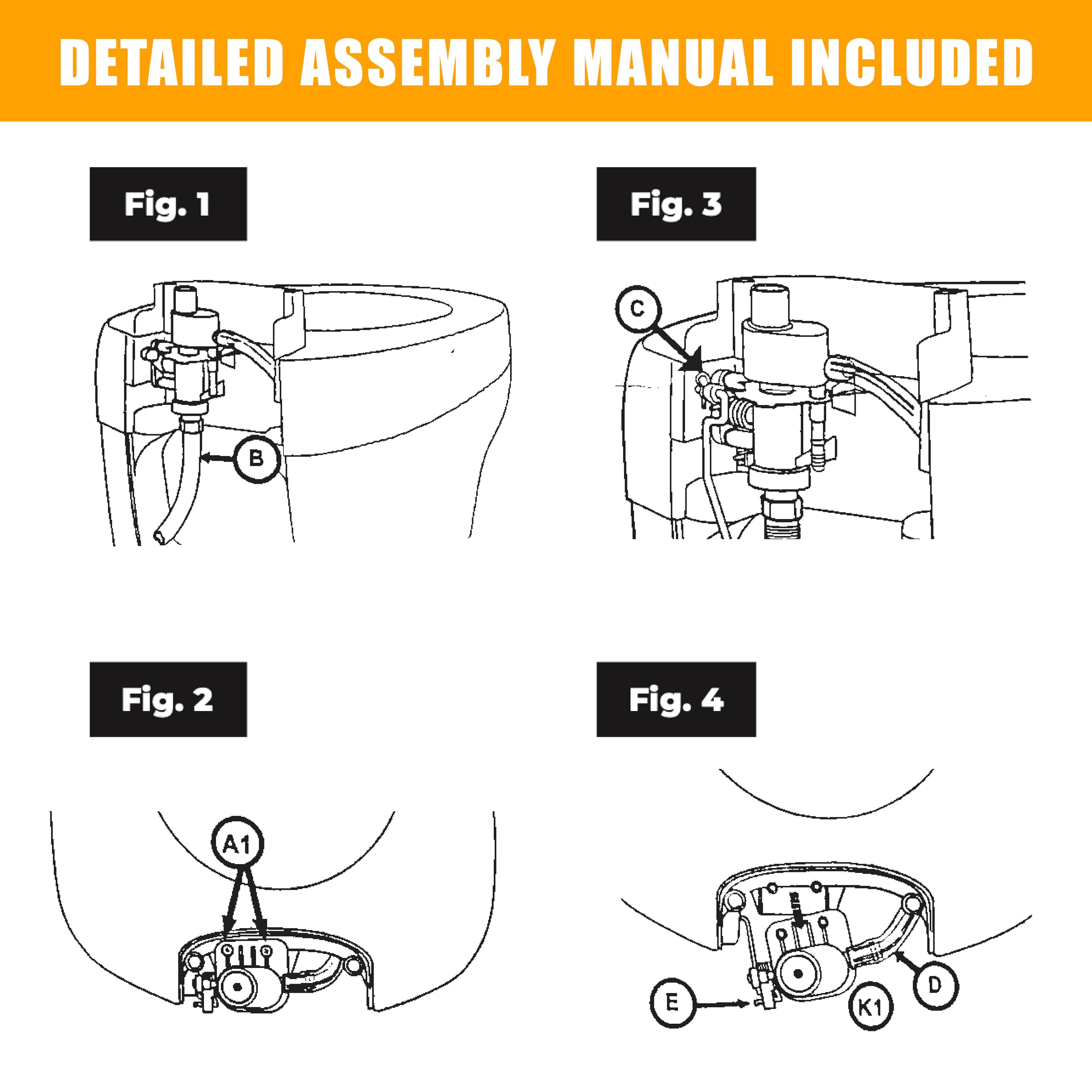 DETAILED ASSEMBLY MANUAL INCLUDED

Fig. 1

B

Fig. 3

C

Fig. 2

A1

Fig. 4

E

K1

D