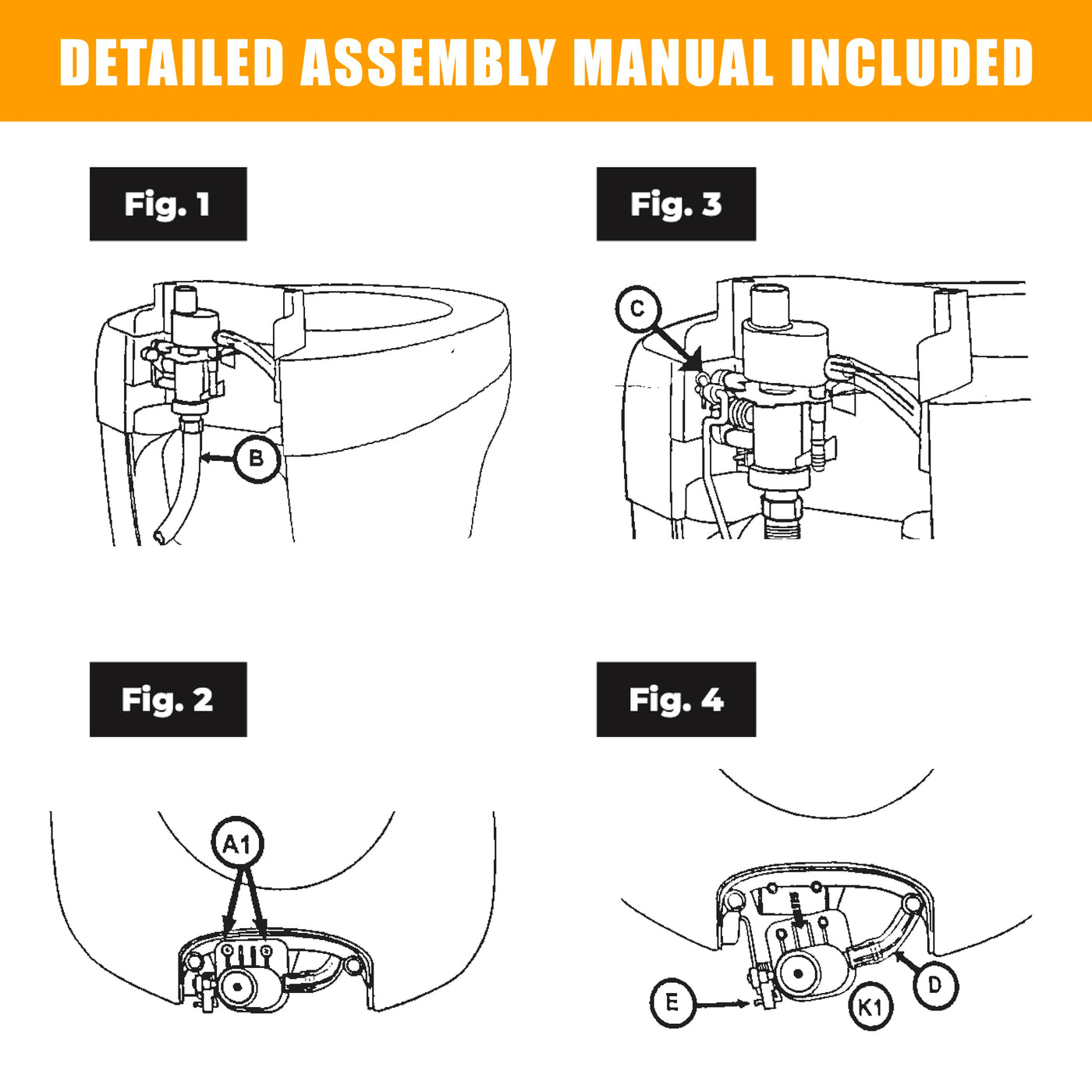 DETAILED ASSEMBLY MANUAL INCLUDED

Fig. 1

B

Fig. 3

C

Fig. 2

A1

Fig. 4

E

K1

D