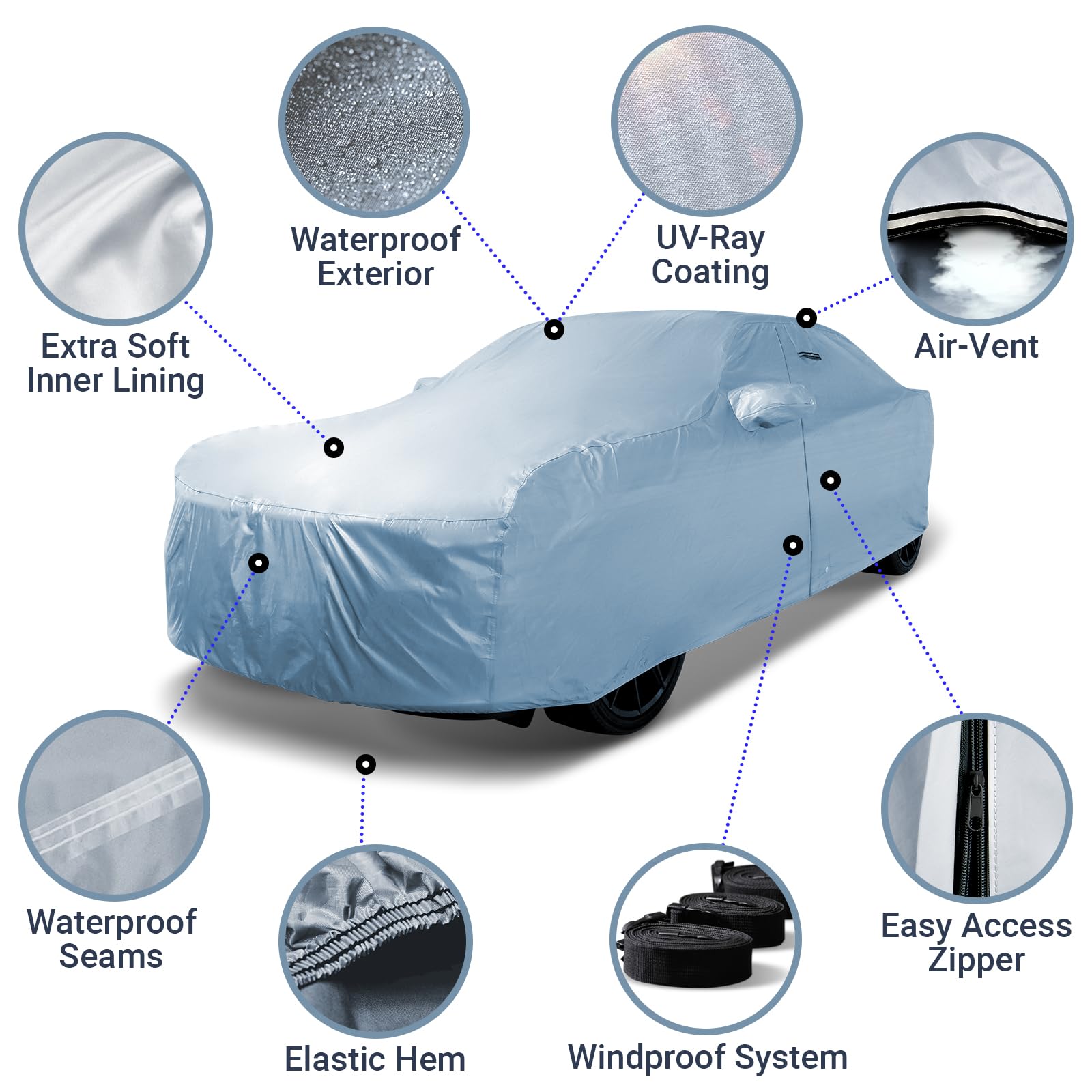 Waterproof Exterior

UV-Ray Coating

Extra Soft Inner Lining

Air-Vent

Waterproof Seams

Elastic Hem

Windproof System

Easy Access Zipper