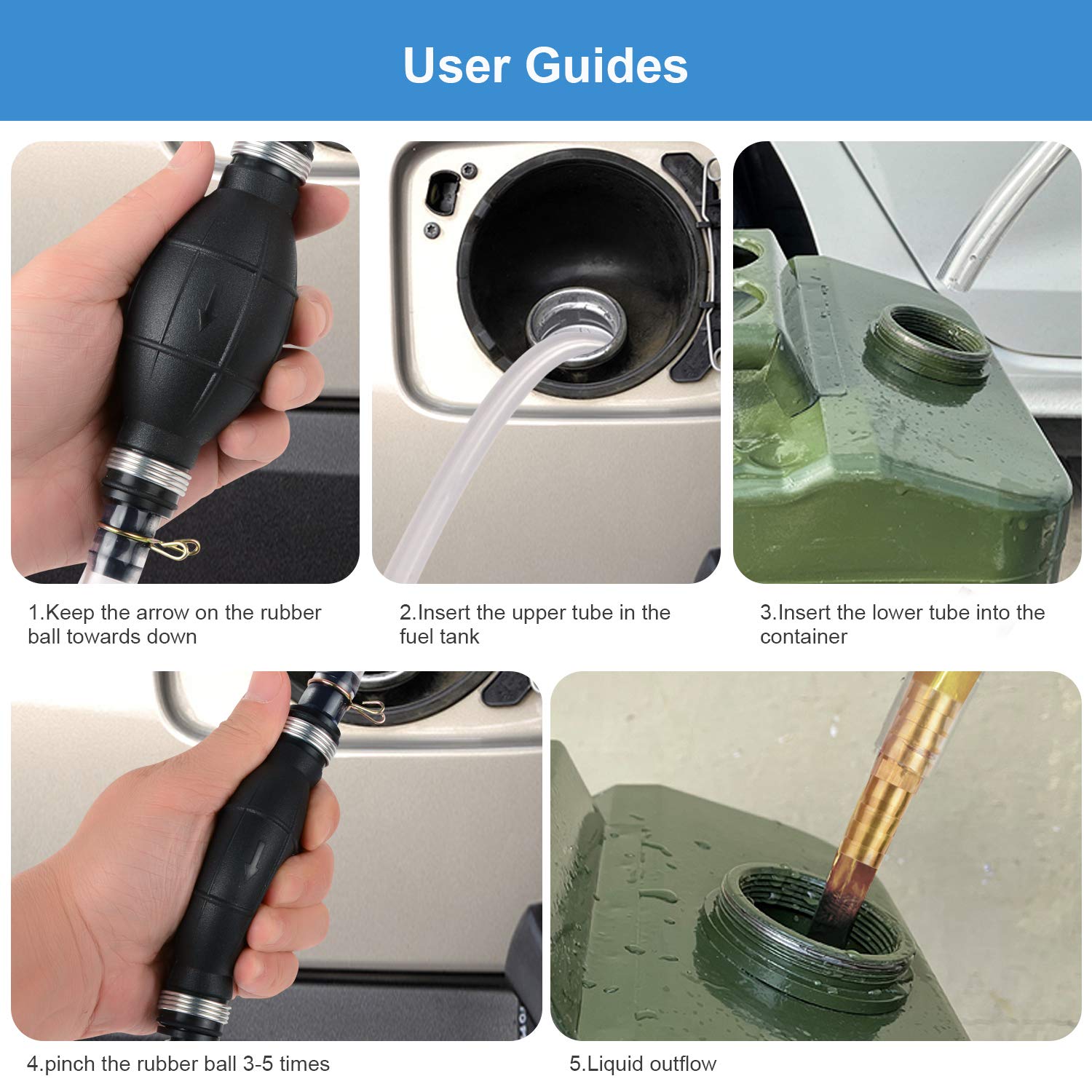 User Guides

1.Keep the arrow on the rubber ball towards down

2.Insert the upper tube in the fuel tank

3.Insert the lower tube into the container

4.pinch the rubber ball 3-5 times

5.Liquid outflow