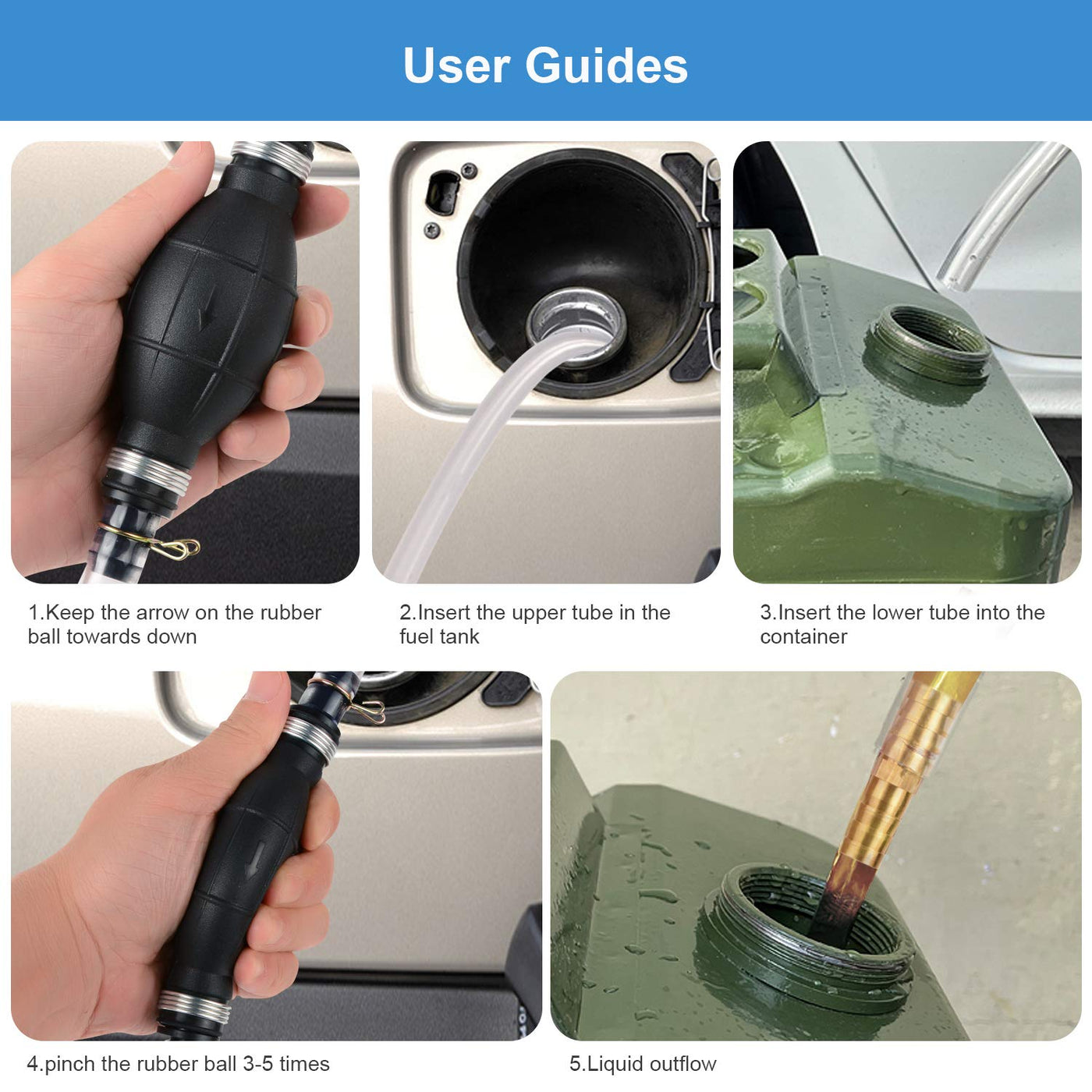 User Guides

1.Keep the arrow on the rubber ball towards down

2.Insert the upper tube in the fuel tank

3.Insert the lower tube into the container

4.pinch the rubber ball 3-5 times

5.Liquid outflow