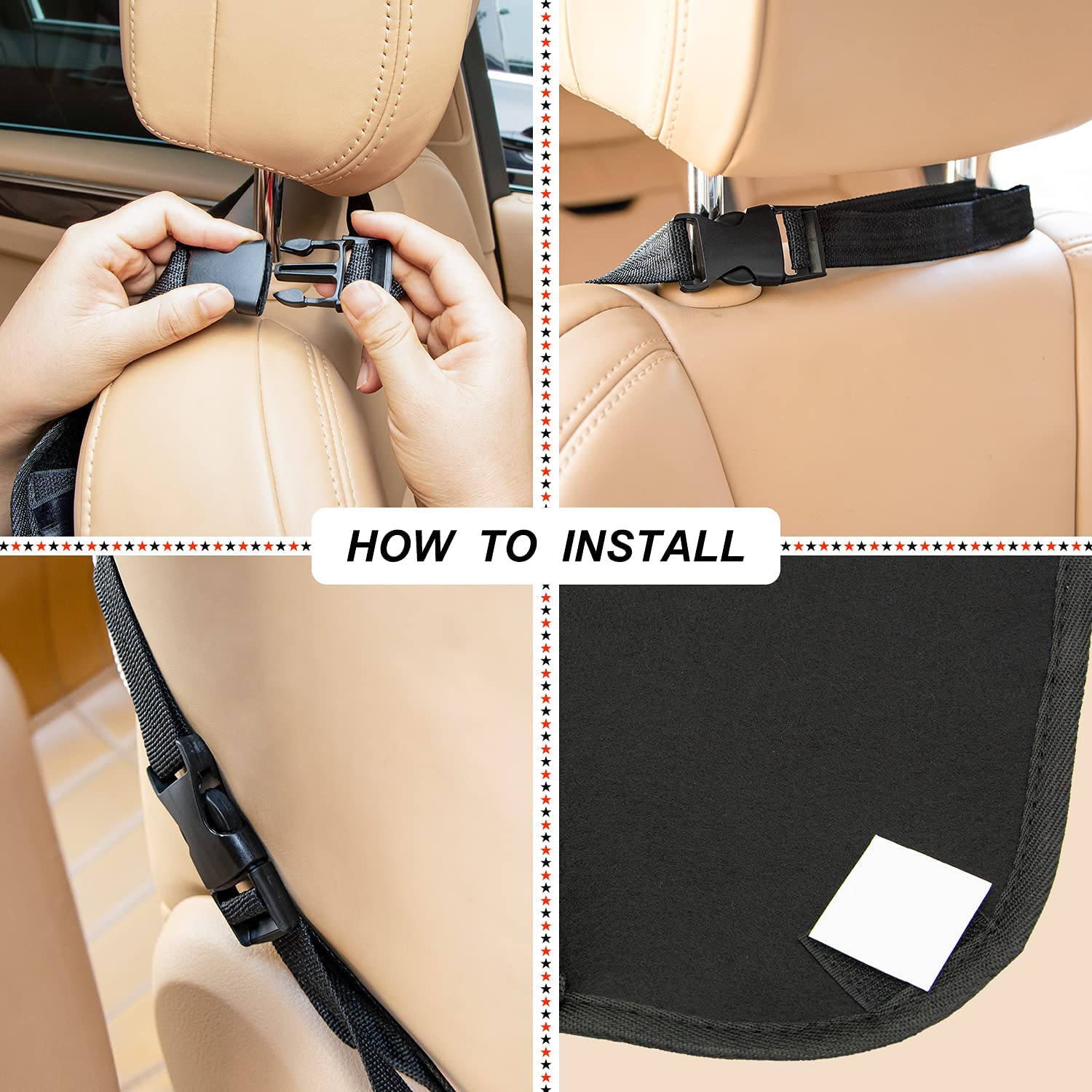 HOW TO INSTALL