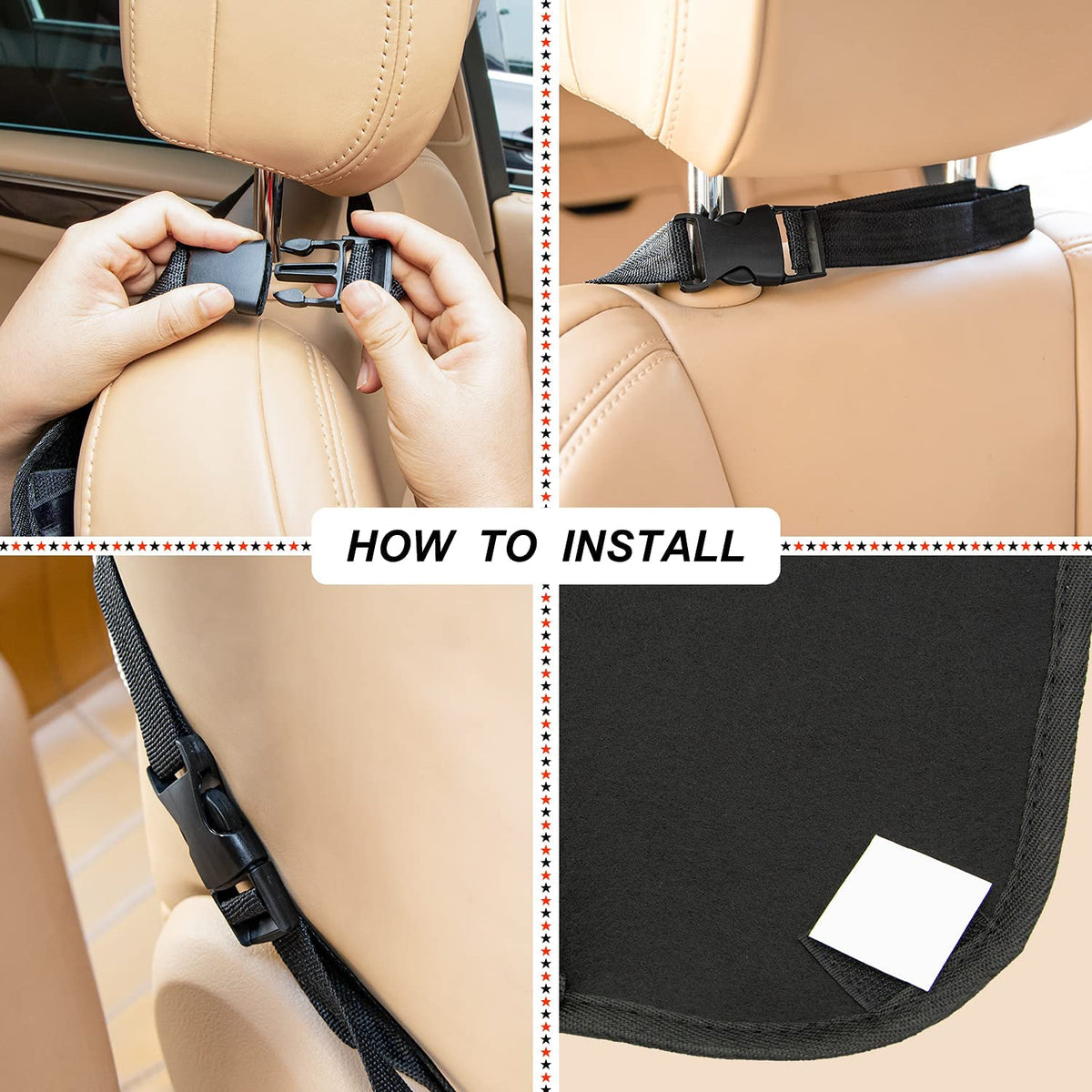 HOW TO INSTALL