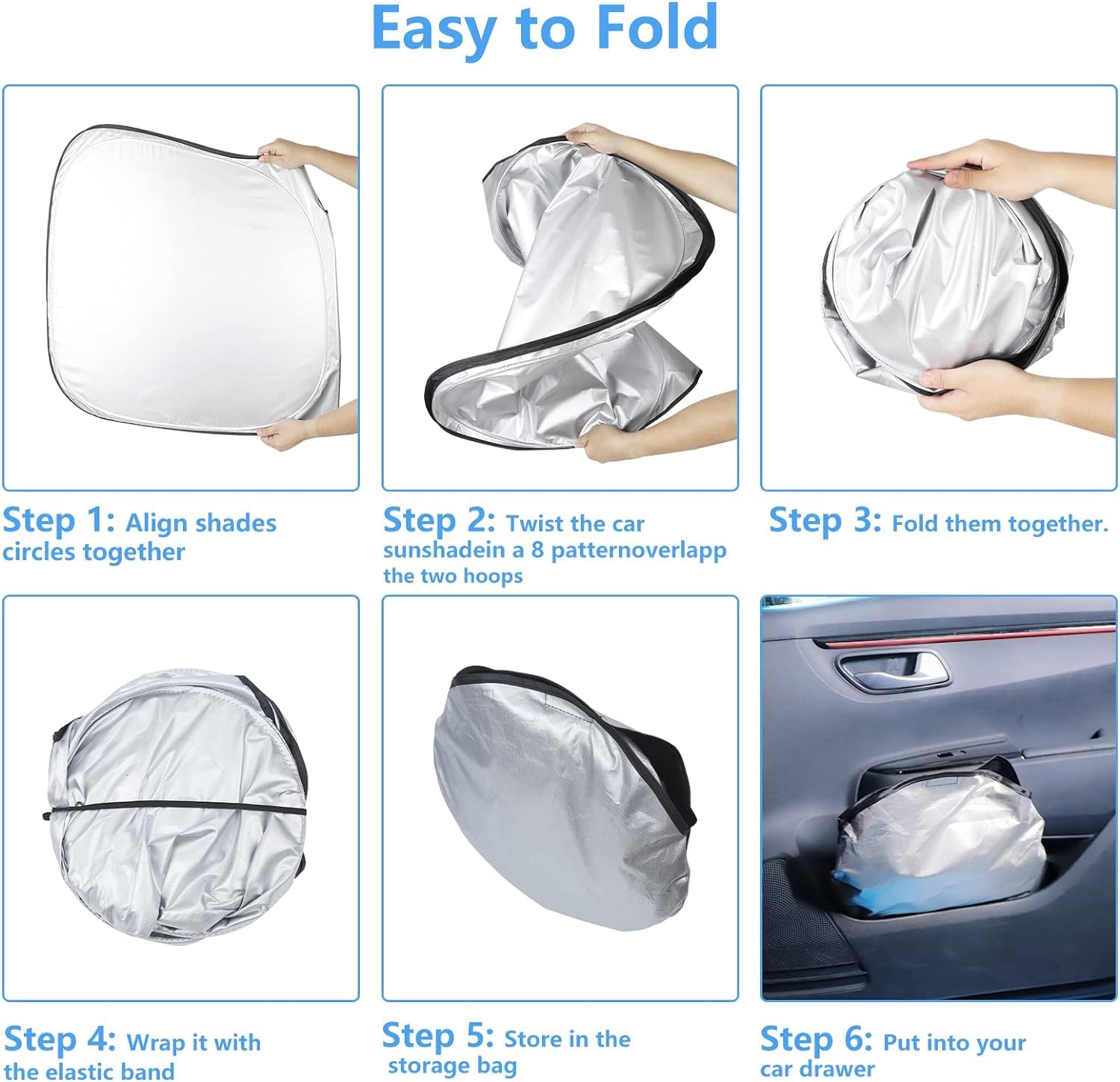 Easy to Fold

Step 1: Align shades circles together

Step 2: Twist the car sunshadein a 8 patternoverlapp the two hoops

Step 3: Fold them together.

Step 4: Wrap it with the elastic band

Step 5: Store in the storage bag

Step 6: Put into your car drawer