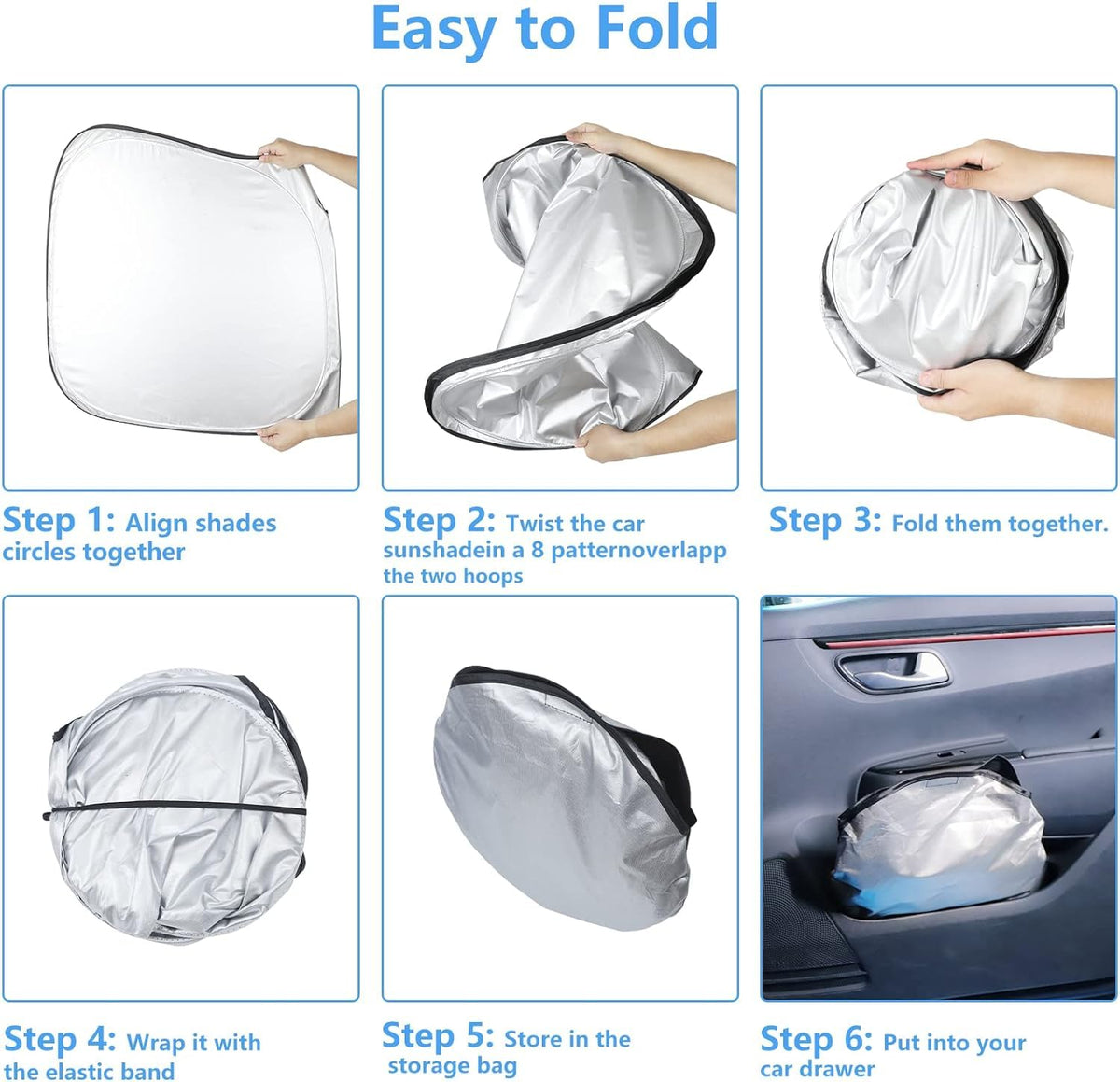 Easy to Fold

Step 1: Align shades circles together

Step 2: Twist the car sunshadein a 8 patternoverlapp the two hoops

Step 3: Fold them together.

Step 4: Wrap it with the elastic band

Step 5: Store in the storage bag

Step 6: Put into your car drawer