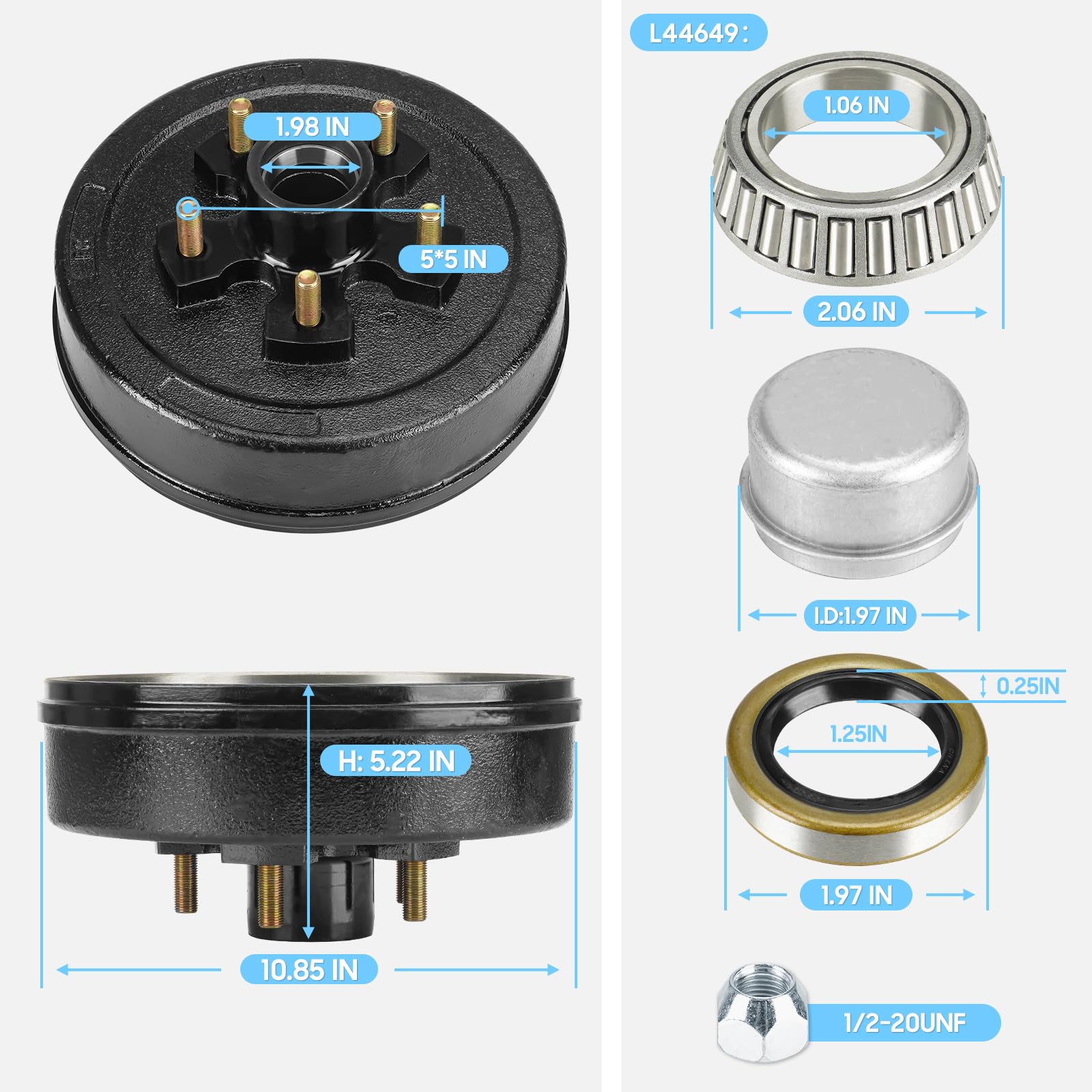 1.98 IN

5*5 IN

H: 5.22 IN

10.85 IN

L44649:

1.06 IN

2.06 IN

I.D:1.97 IN

0.25IN

1.25IN

1.97 IN

1/2-20UNF