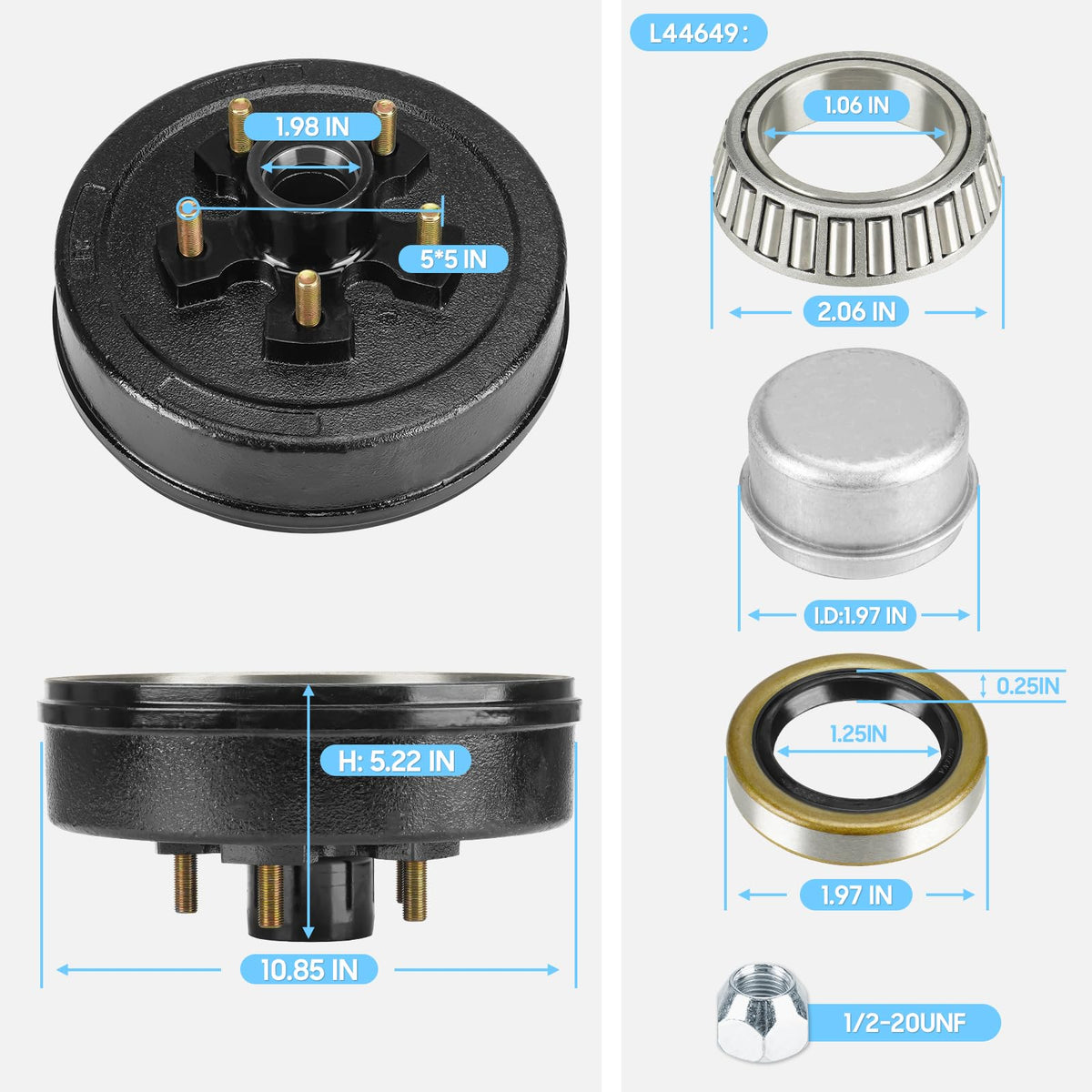 1.98 IN

5*5 IN

H: 5.22 IN

10.85 IN

L44649:

1.06 IN

2.06 IN

I.D:1.97 IN

0.25IN

1.25IN

1.97 IN

1/2-20UNF