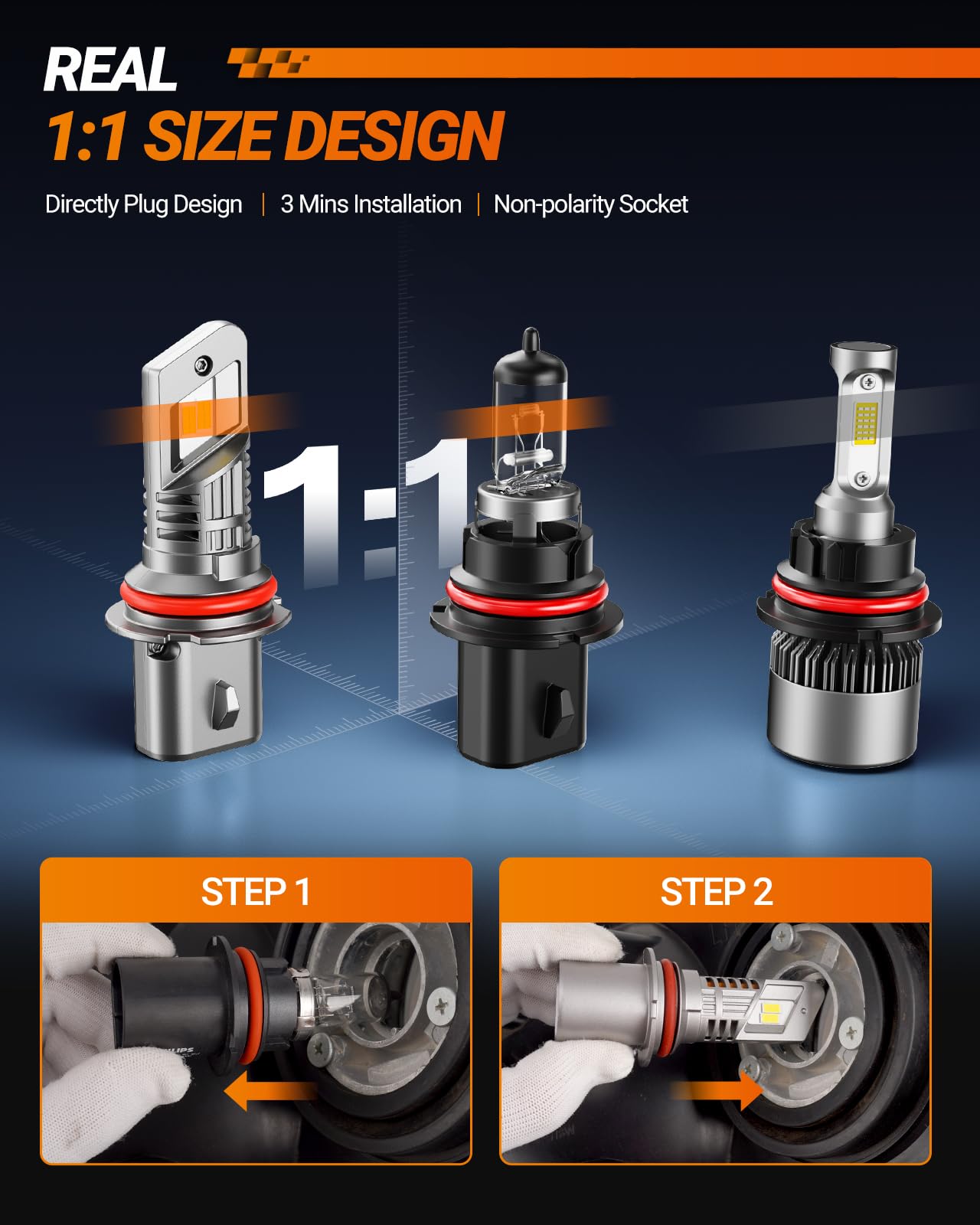 REAL

1:1 SIZE DESIGN

Directly Plug Design | 3 Mins Installation | Non-polarity Socket

1:1

STEP 1

STEP 2