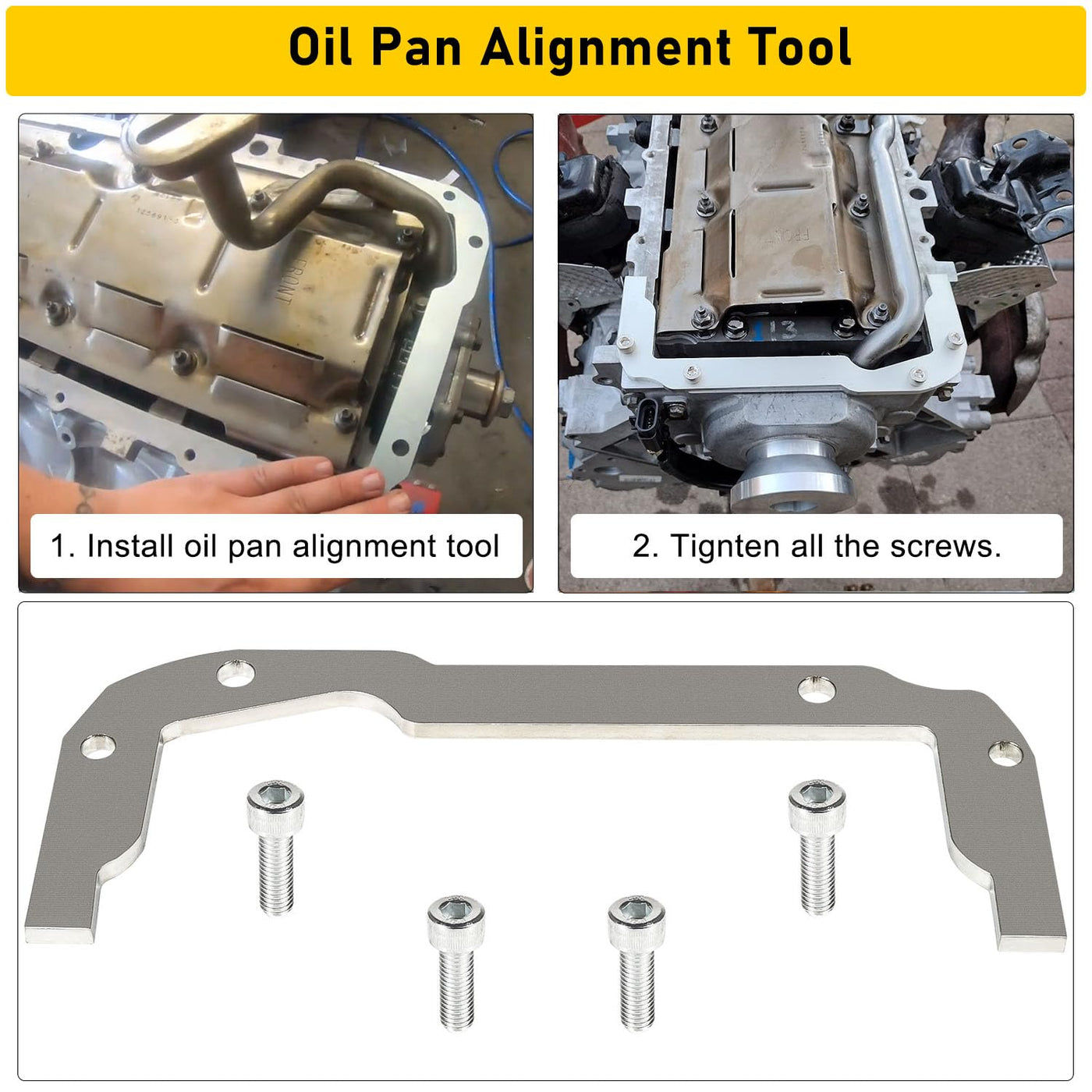 Oil Pan Alignment Tool

FRONT

1. Install oil pan alignment tool

FRONT

13

2. Tignten all the screws.