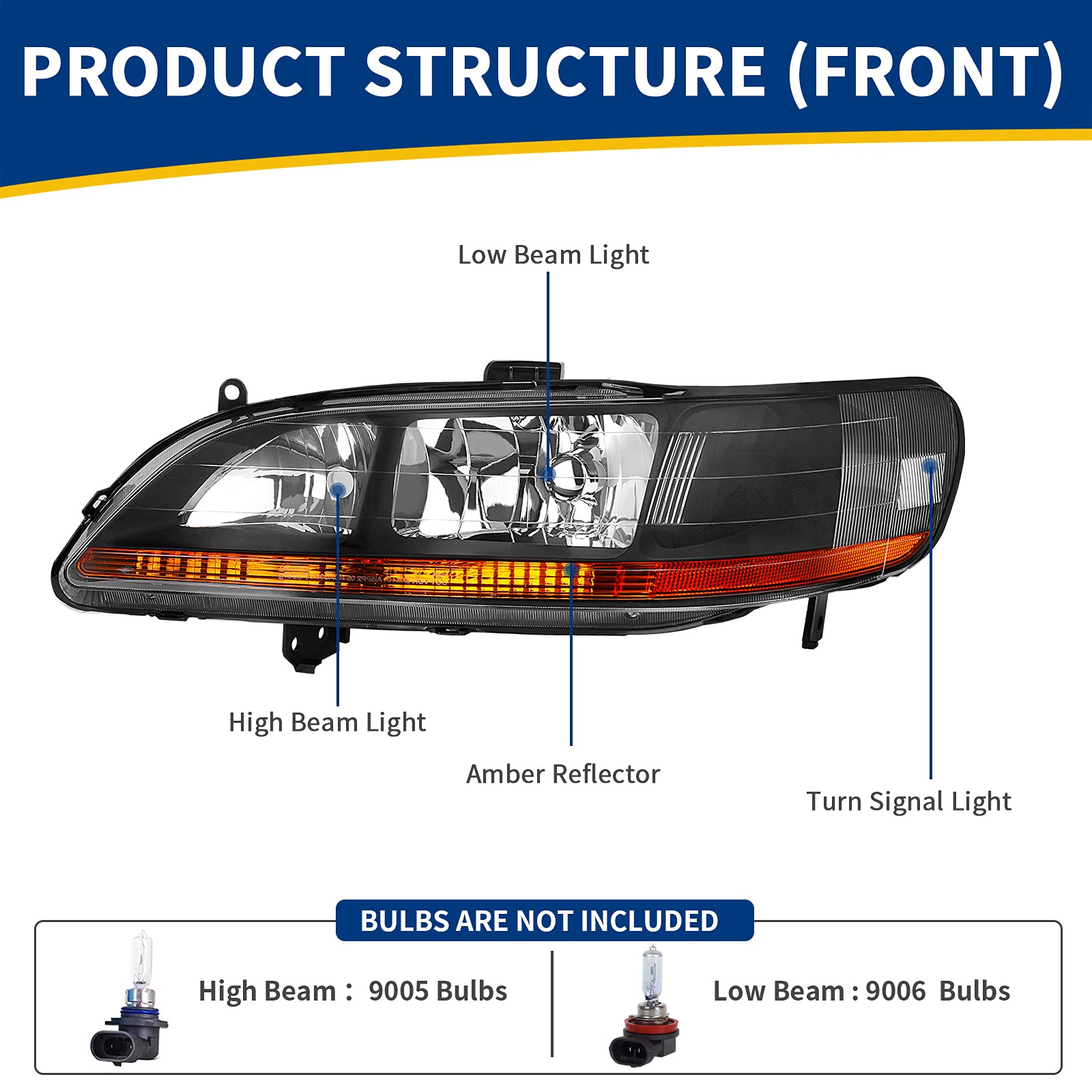 PRODUCT STRUCTURE (FRONT)

Low Beam Light

High Beam Light

Amber Reflector

Turn Signal Light

BULBS ARE NOT INCLUDED

High Beam : 9005 Bulbs

Low Beam : 9006 Bulbs