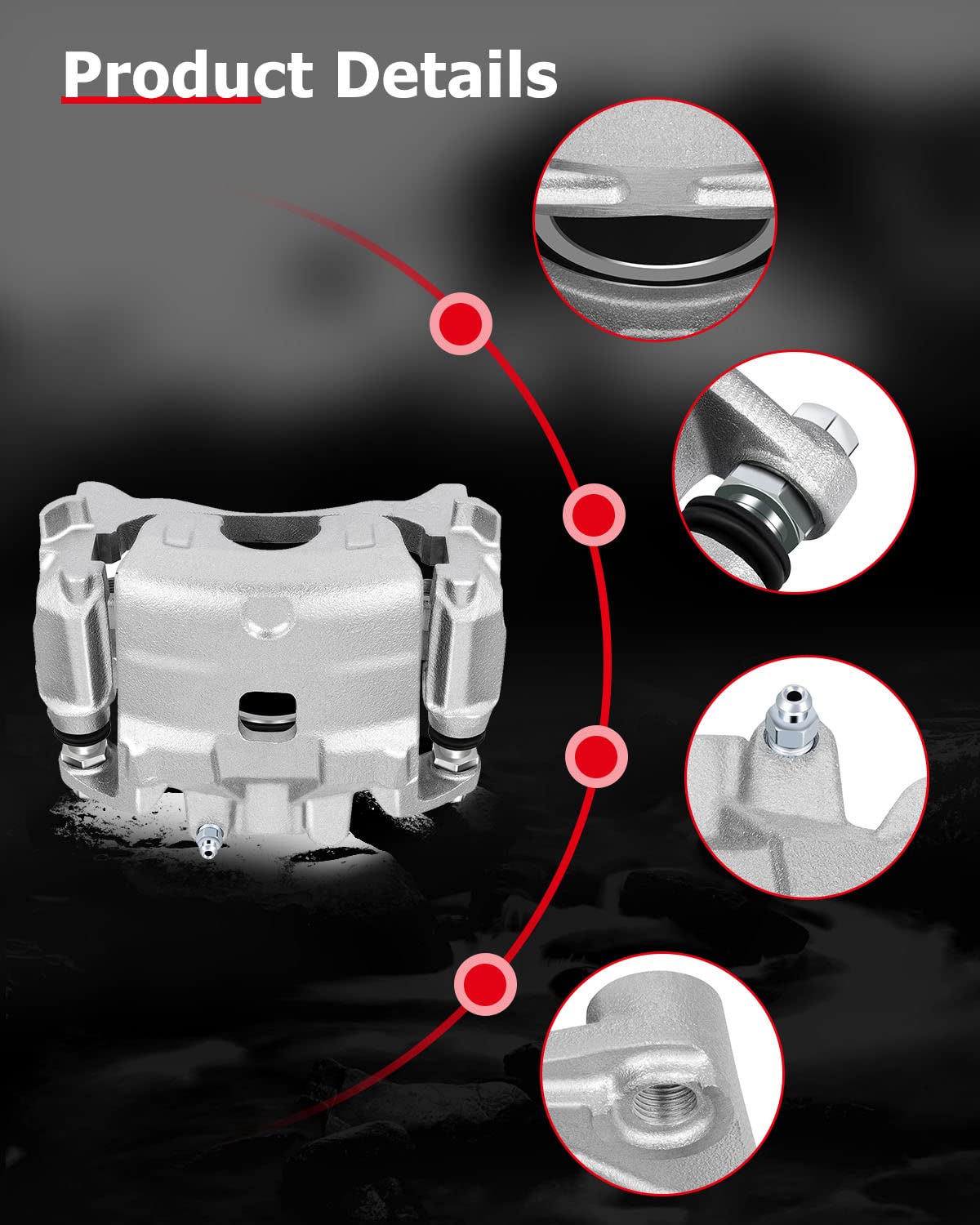 Product Details