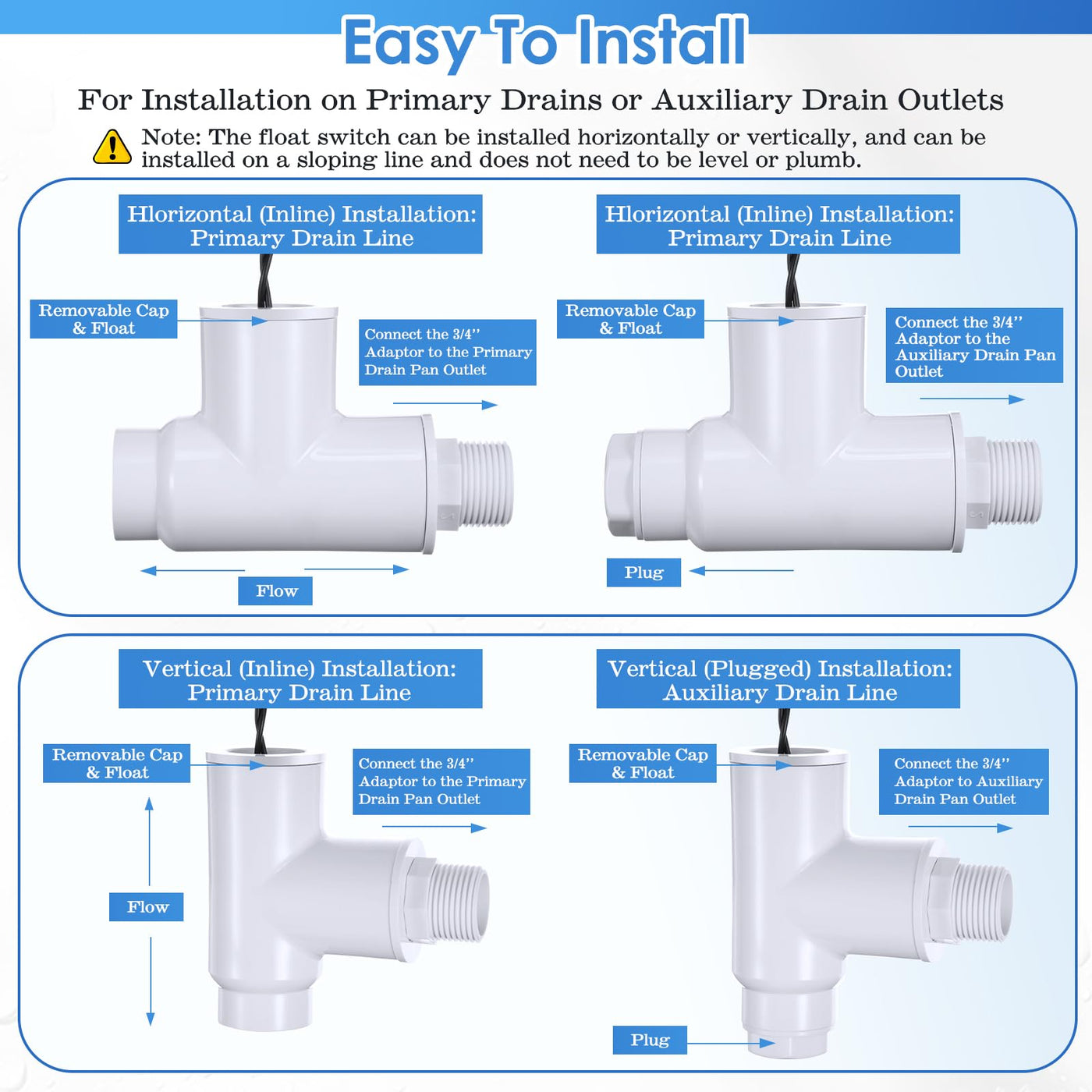 Easy To Install

For Installation on Primary Drains or Auxiliary Drain Outlets

Note: The float switch can be installed horizontally or vertically, and can be installed on a sloping line and does not need to be level or plumb.

Hlorizontal (Inline) Installation: Primary Drain Line

Removable Cap & Float

Connect the 3/4'' Adaptor to the Primary Drain Pan Outlet

Flow

Hlorizontal (Inline) Installation: Primary Drain Line

Removable Cap & Float

Connect the 3/4'' Adaptor to the Auxiliary Drain Pan Outlet

Plug

Vertical (Inline) Installation: Primary Drain Line

Removable Cap & Float

Connect the 3/4'' Adaptor to the Primary Drain Pan Outlet

Flow

Vertical (Plugged) Installation: Auxiliary Drain Line

Removable Cap & Float

Connect the 3/4'' Adaptor to Auxiliary Drain Pan Outlet

Plug