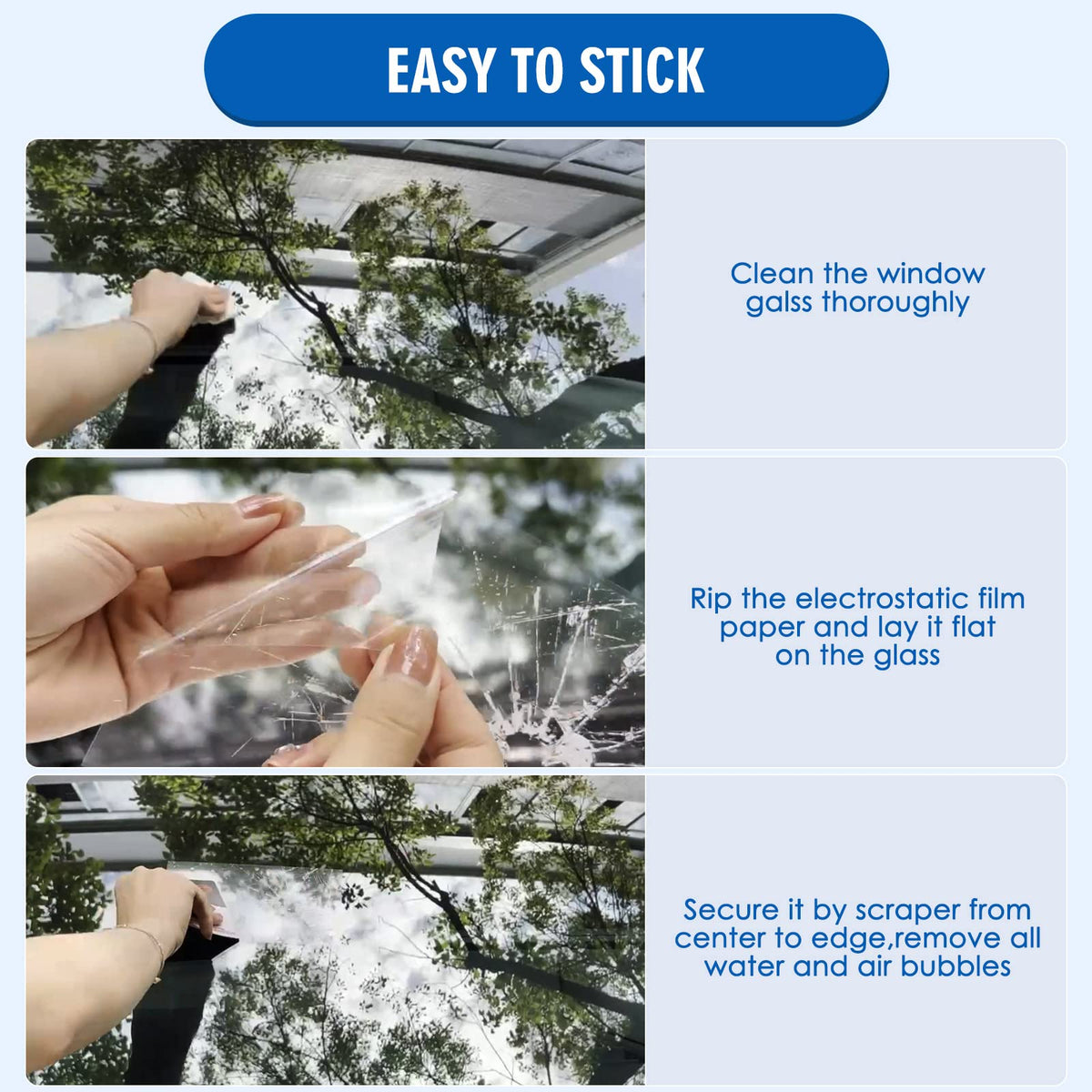 EASY TO STICK

Clean the window galss thoroughly

Rip the electrostatic film paper and lay it flat on the glass

Secure it by scraper from center to edge,remove all water and air bubbles